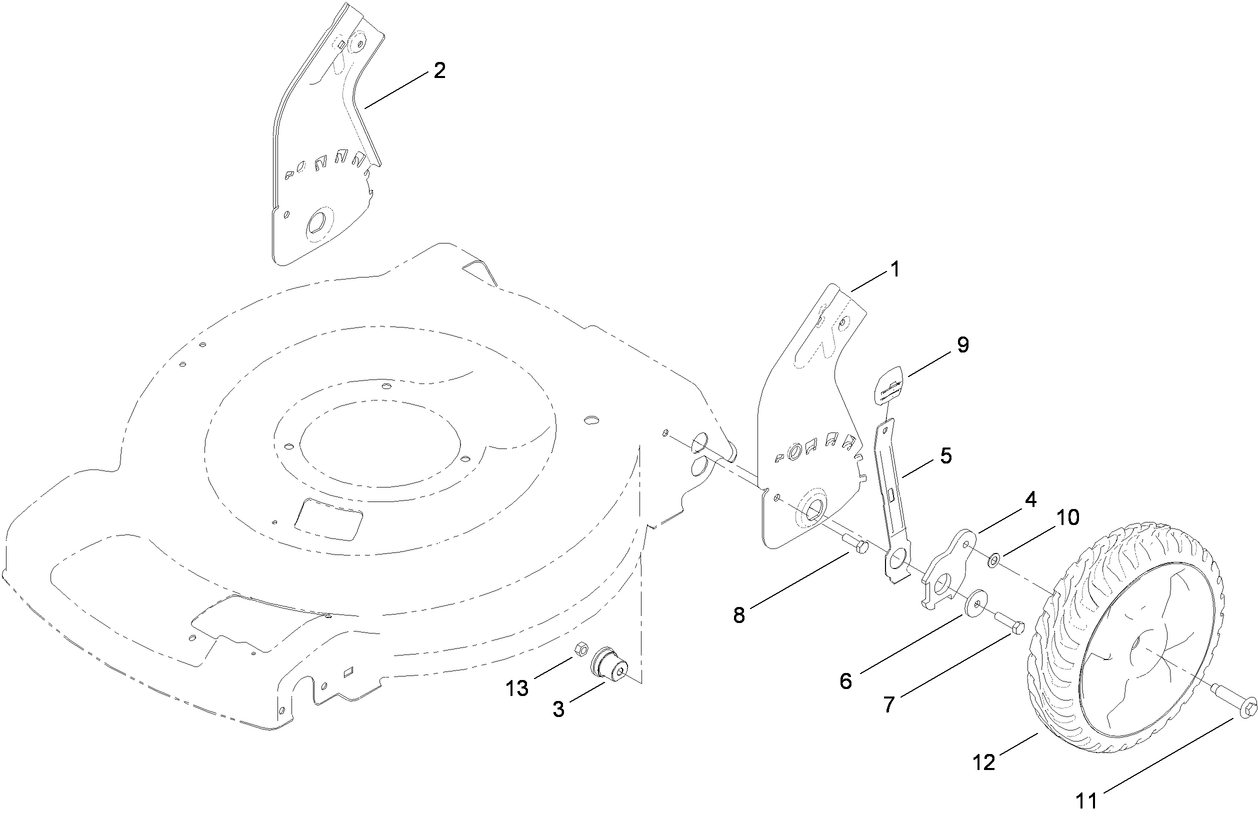 2
1
9
5
4
10
8
6
7
13
3
12
11