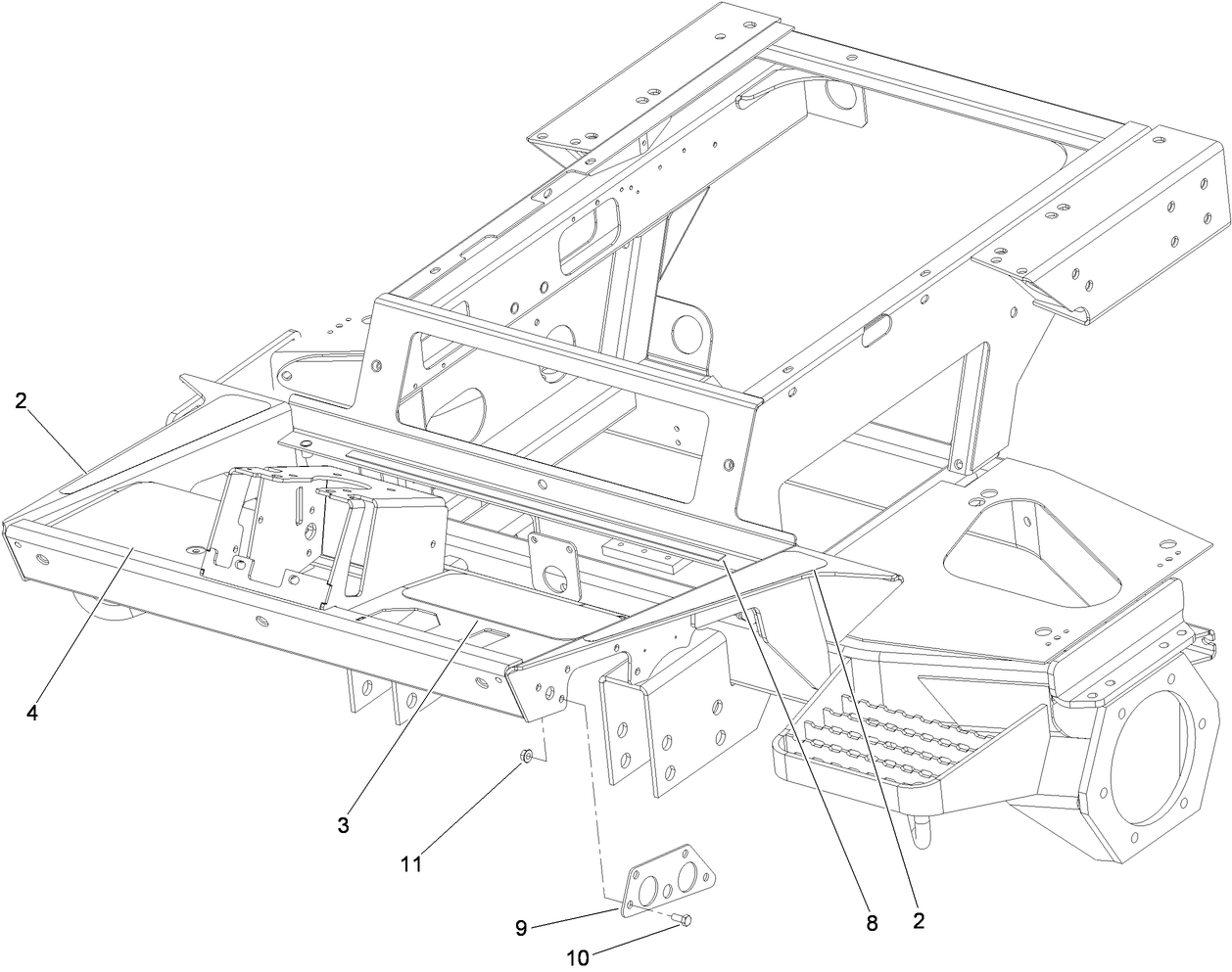 2
4
3
11
9
10
8
2