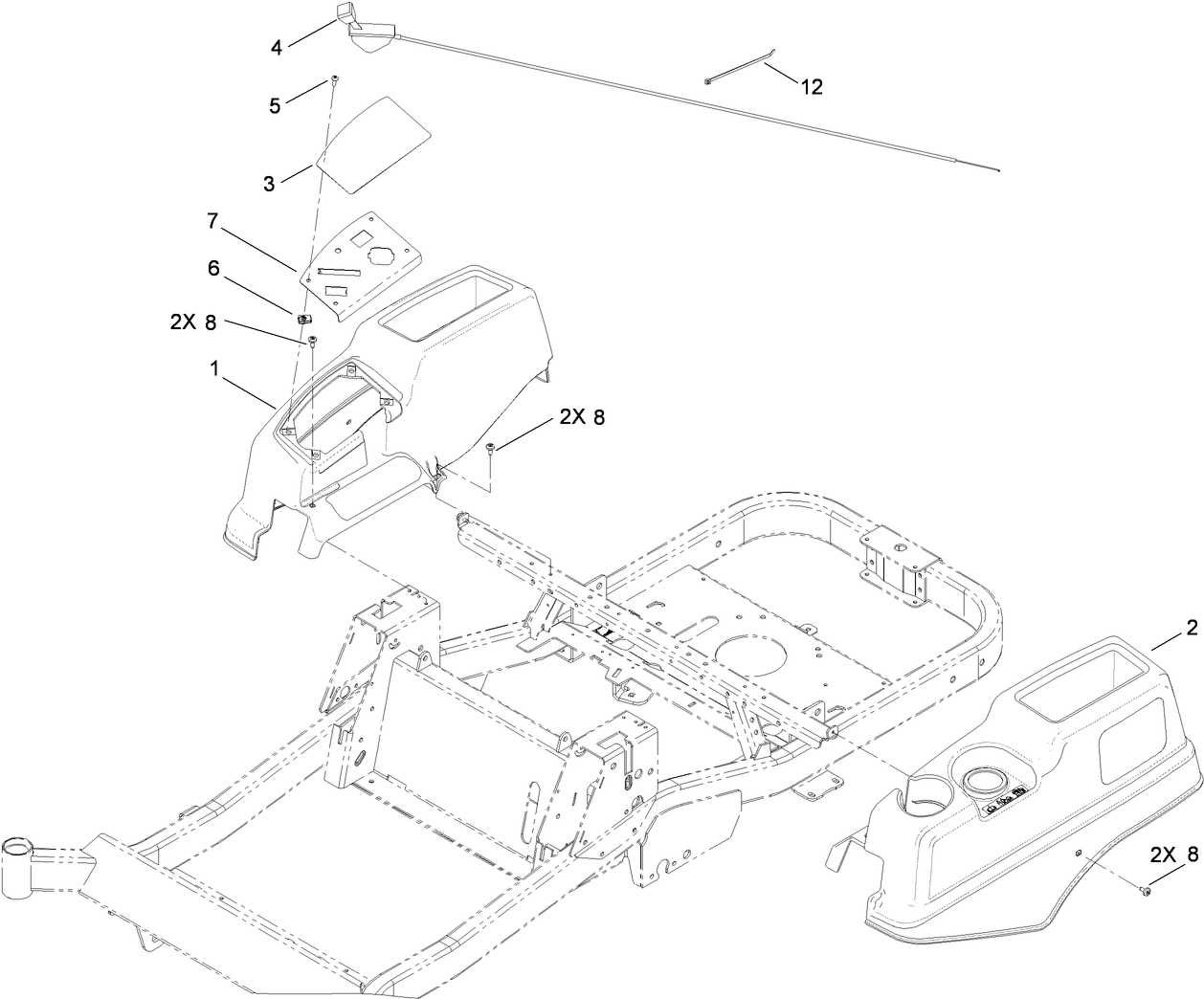 4
12
5
3
7
6
2X 8
1
2X 8
2
2X 8