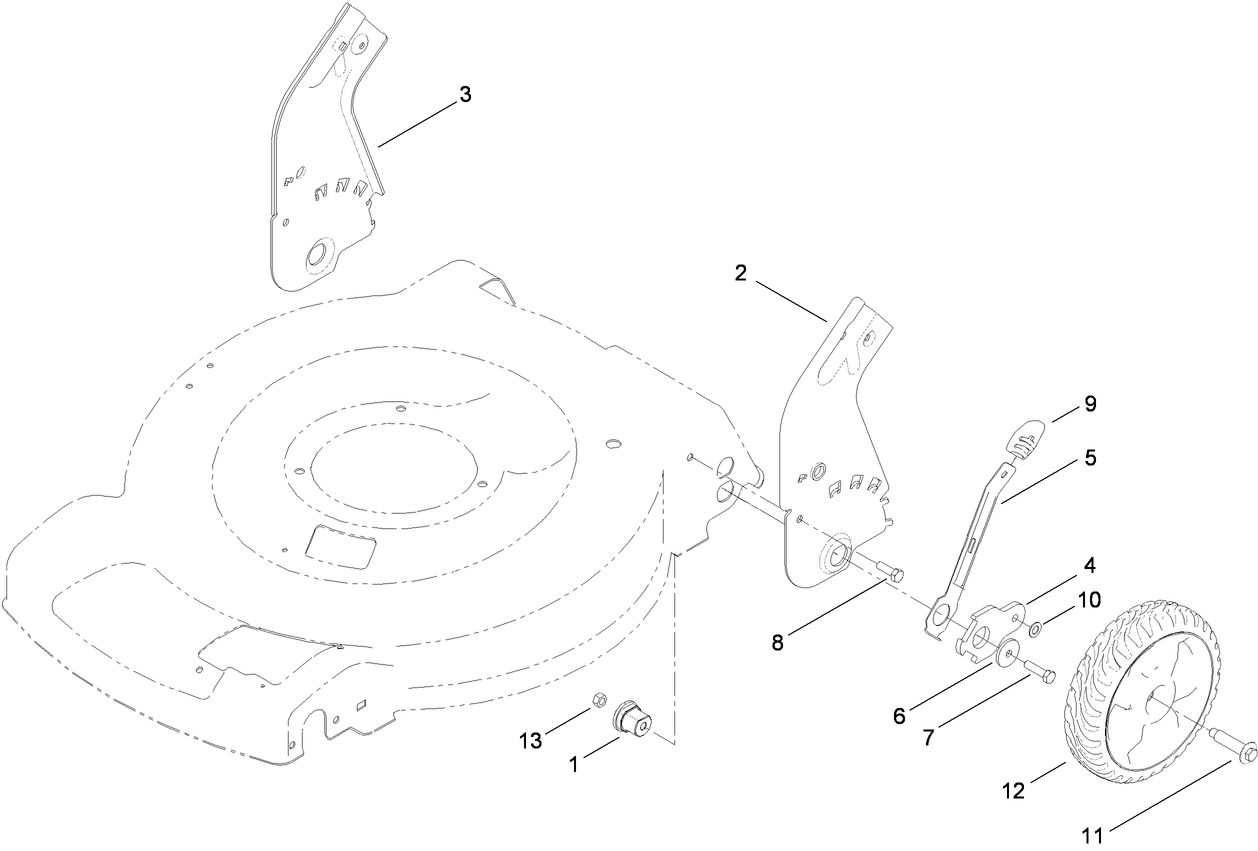 3
2
9
5
4
10
8
6
7
13
1
12
11