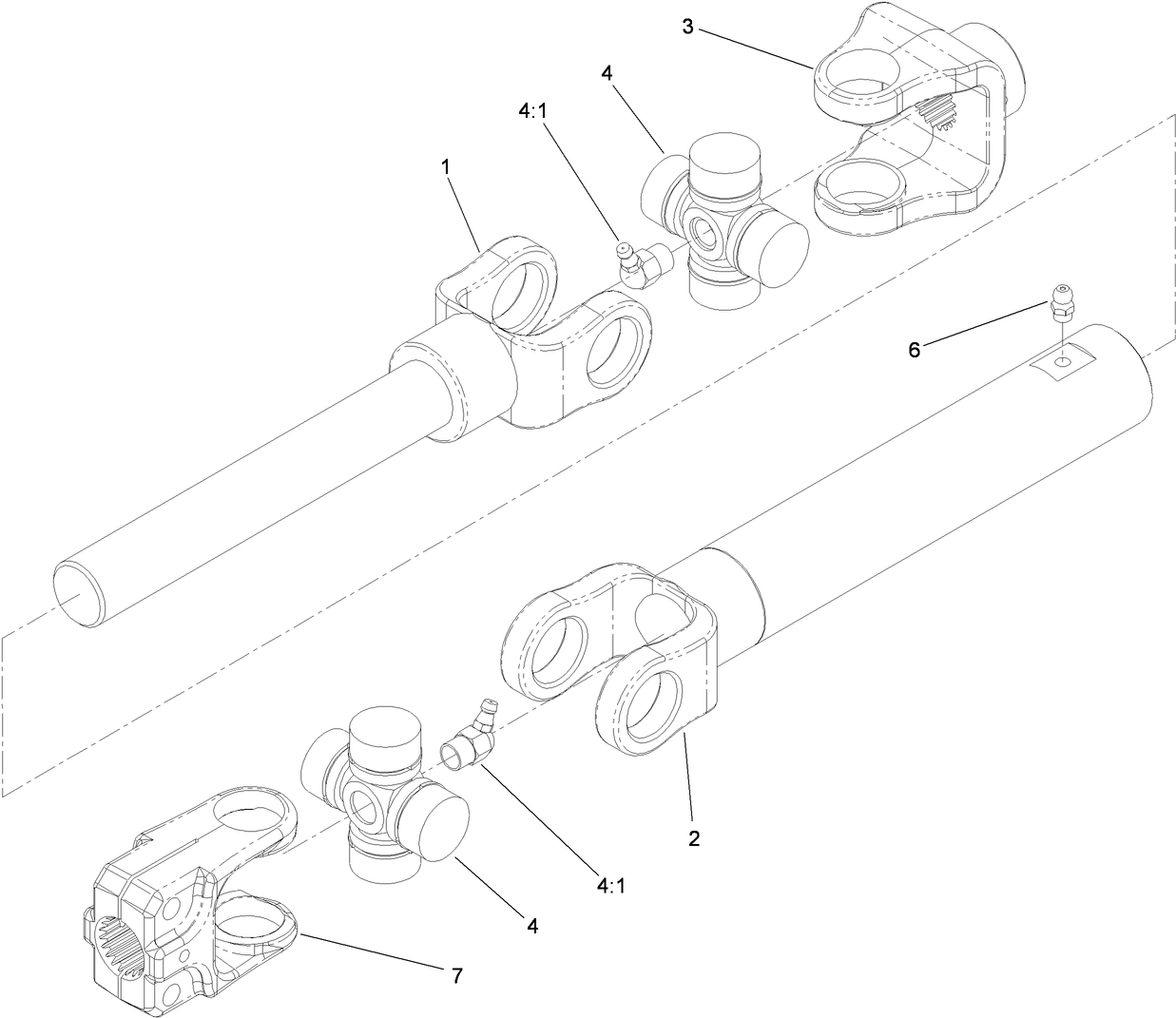 3
4
4:1
1
6
2
4:1
4
7