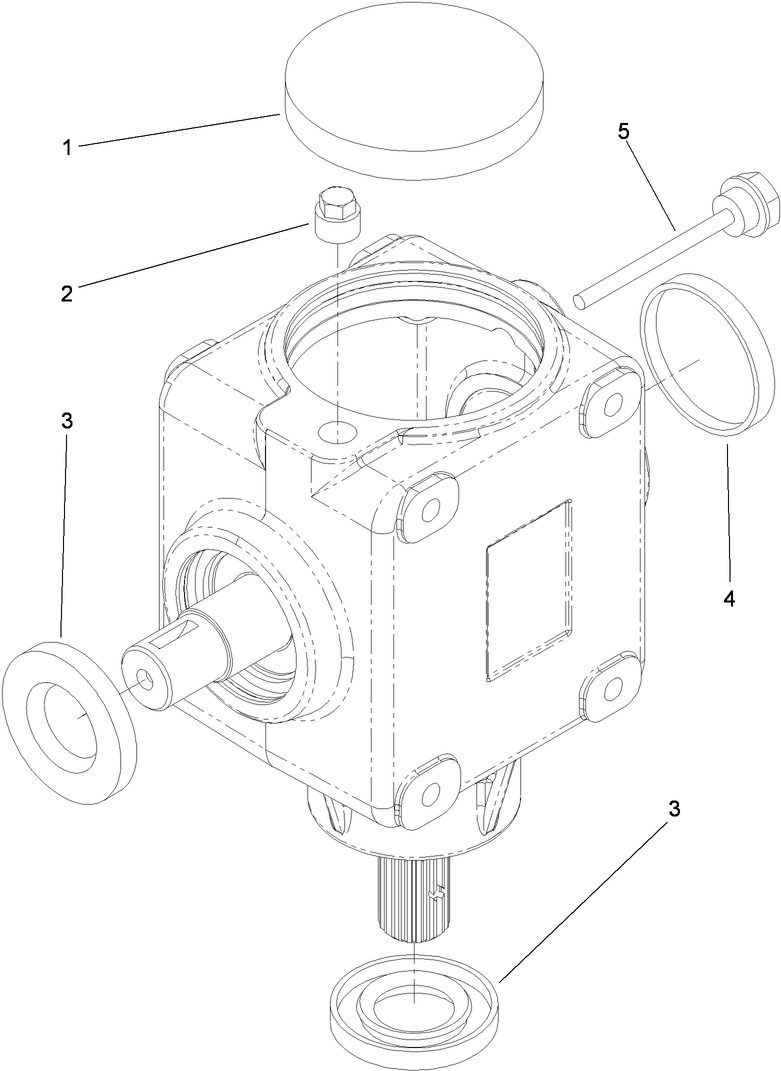 1
5
2
3
4
3