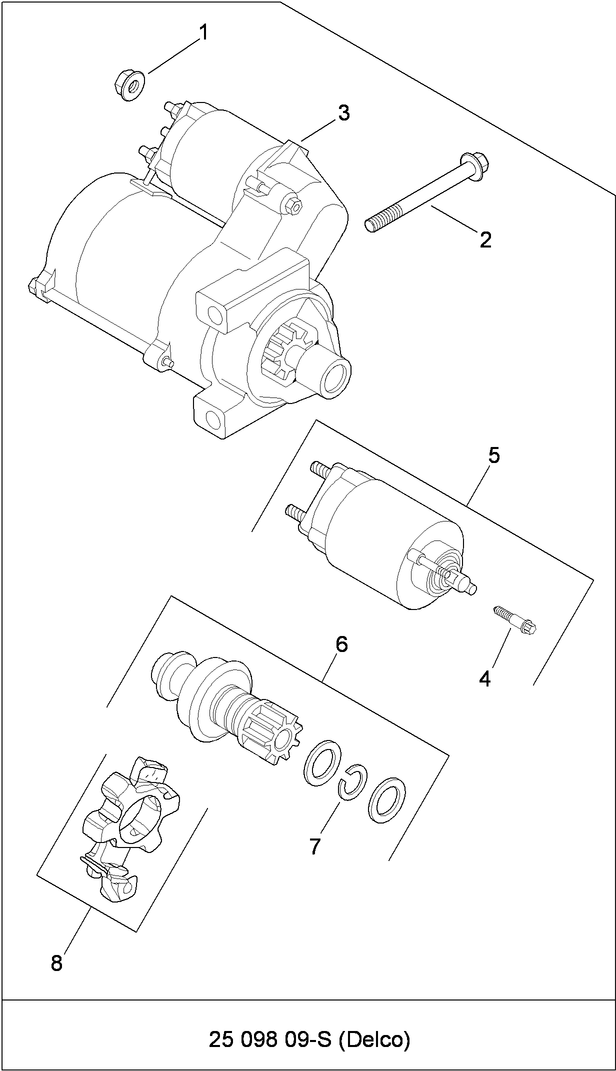 1
3
2
5
4
6
7
8
25 098 09-S (Delco)