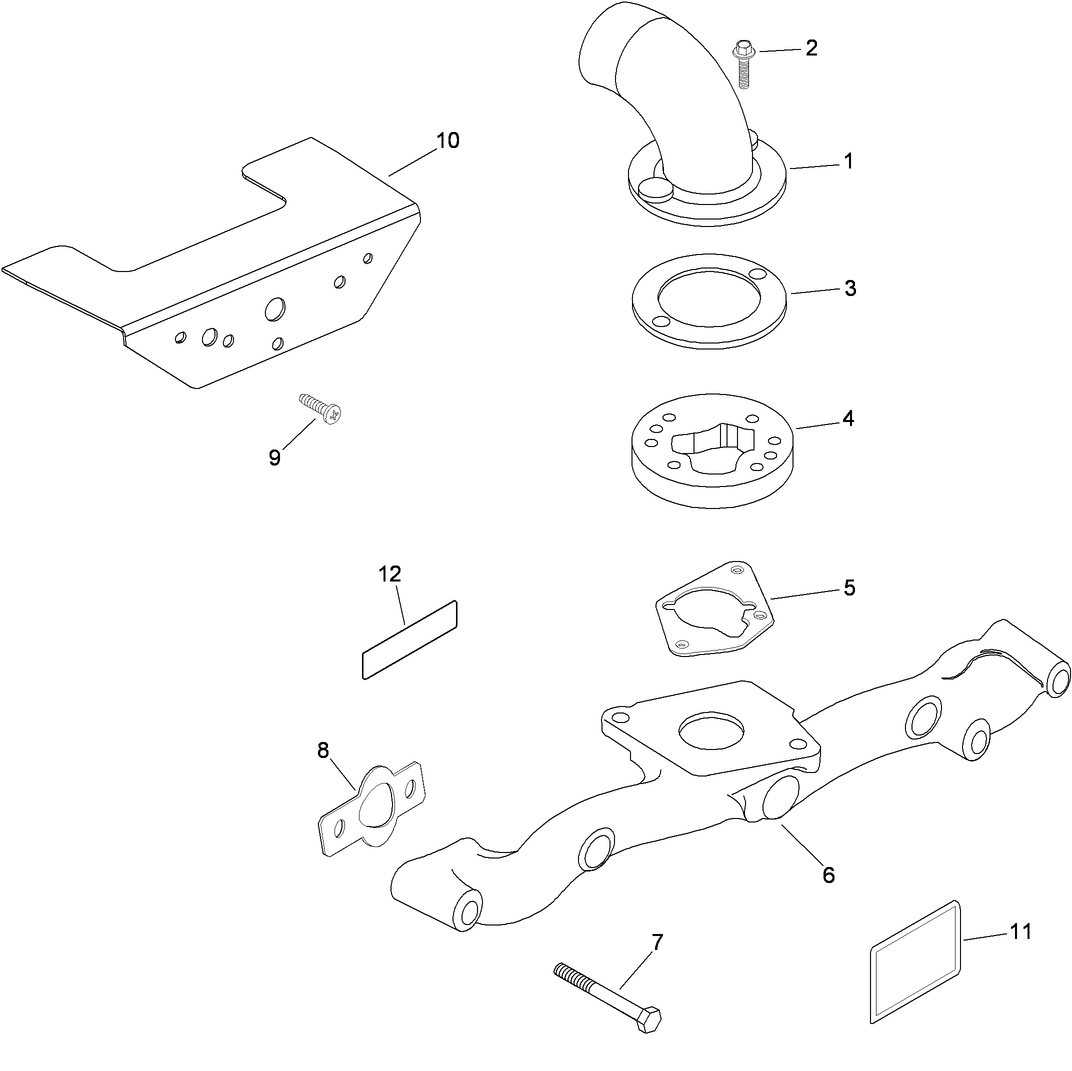 2
10
1
3
9
4
12
5
8
6
7
11