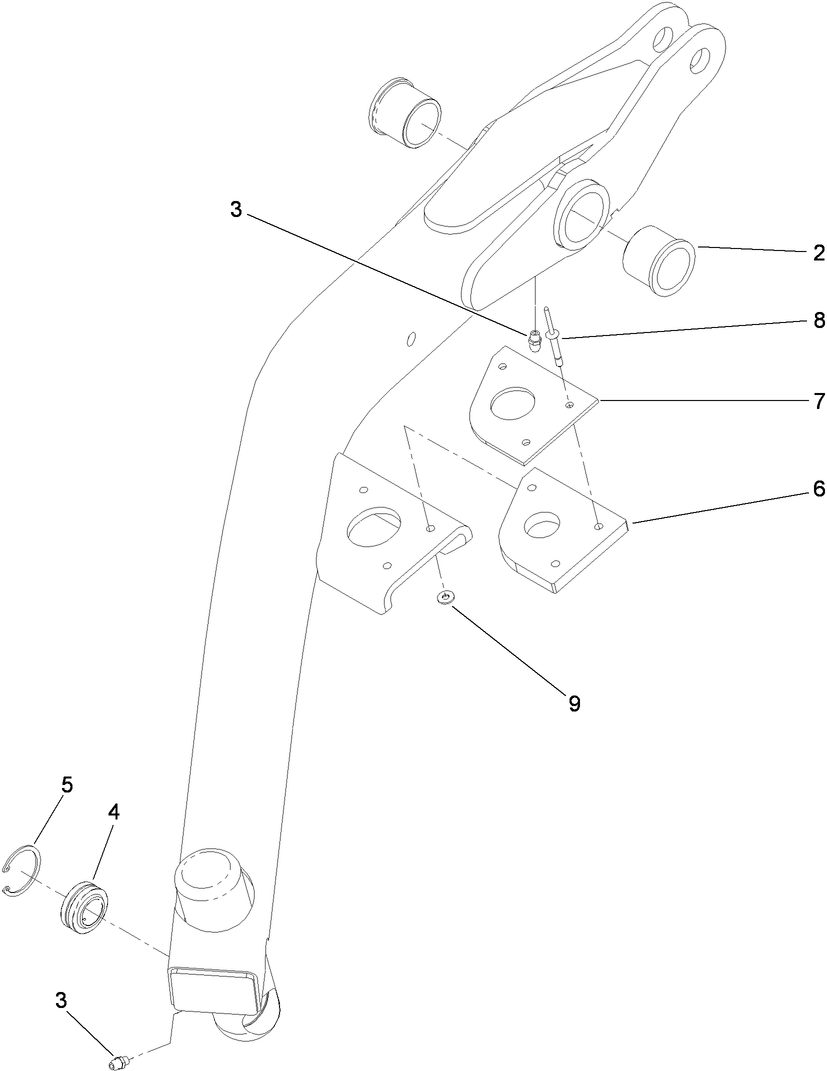 3
2
8
7
6
9
5
4
3