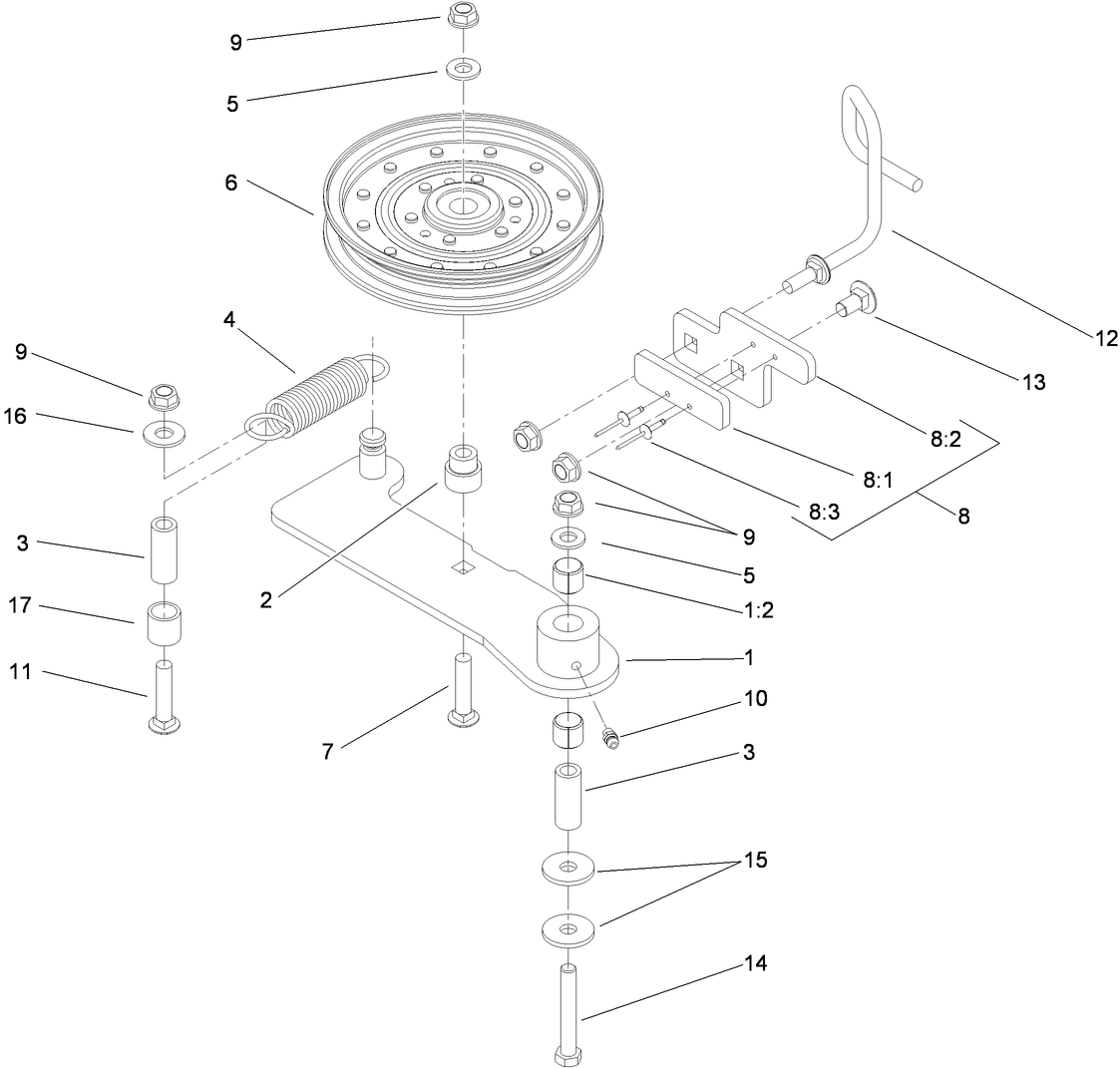 9
5
6
4
9
16
3
17
11
2
7
12
13
8:2
8:1
8:3
8
9
5
1:2
1
10
3
15
14