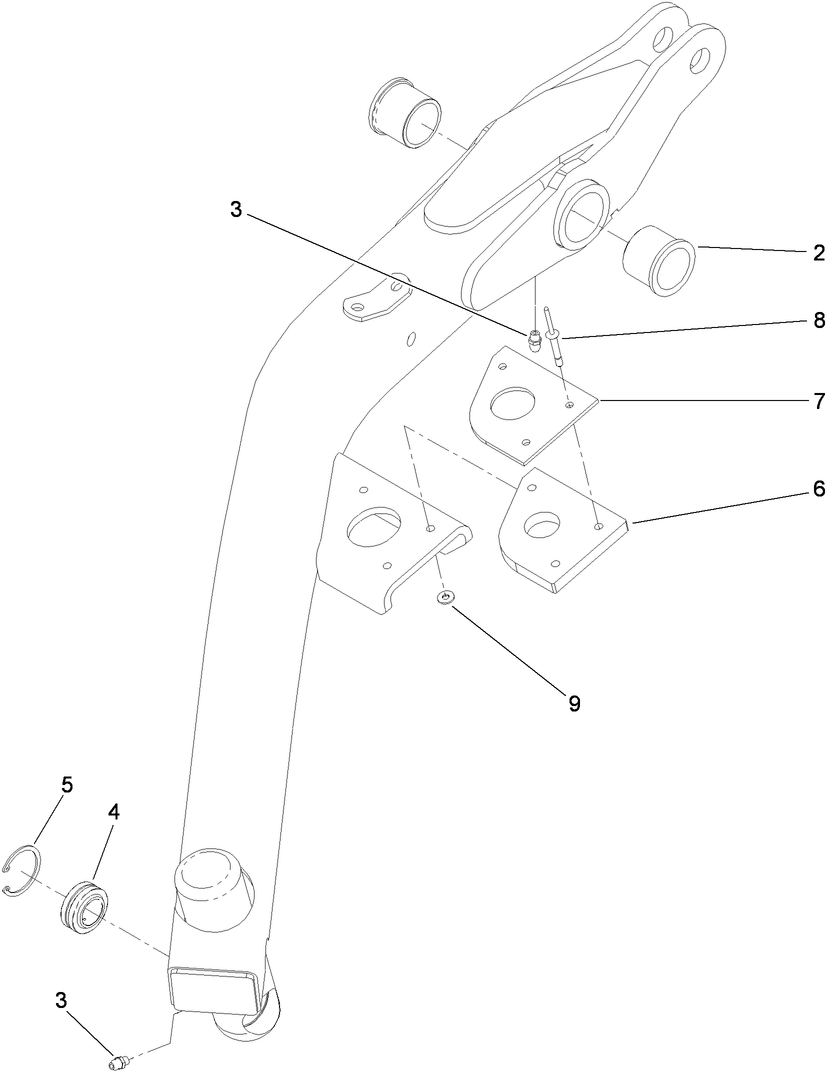 3
2
8
7
6
9
5
4
3