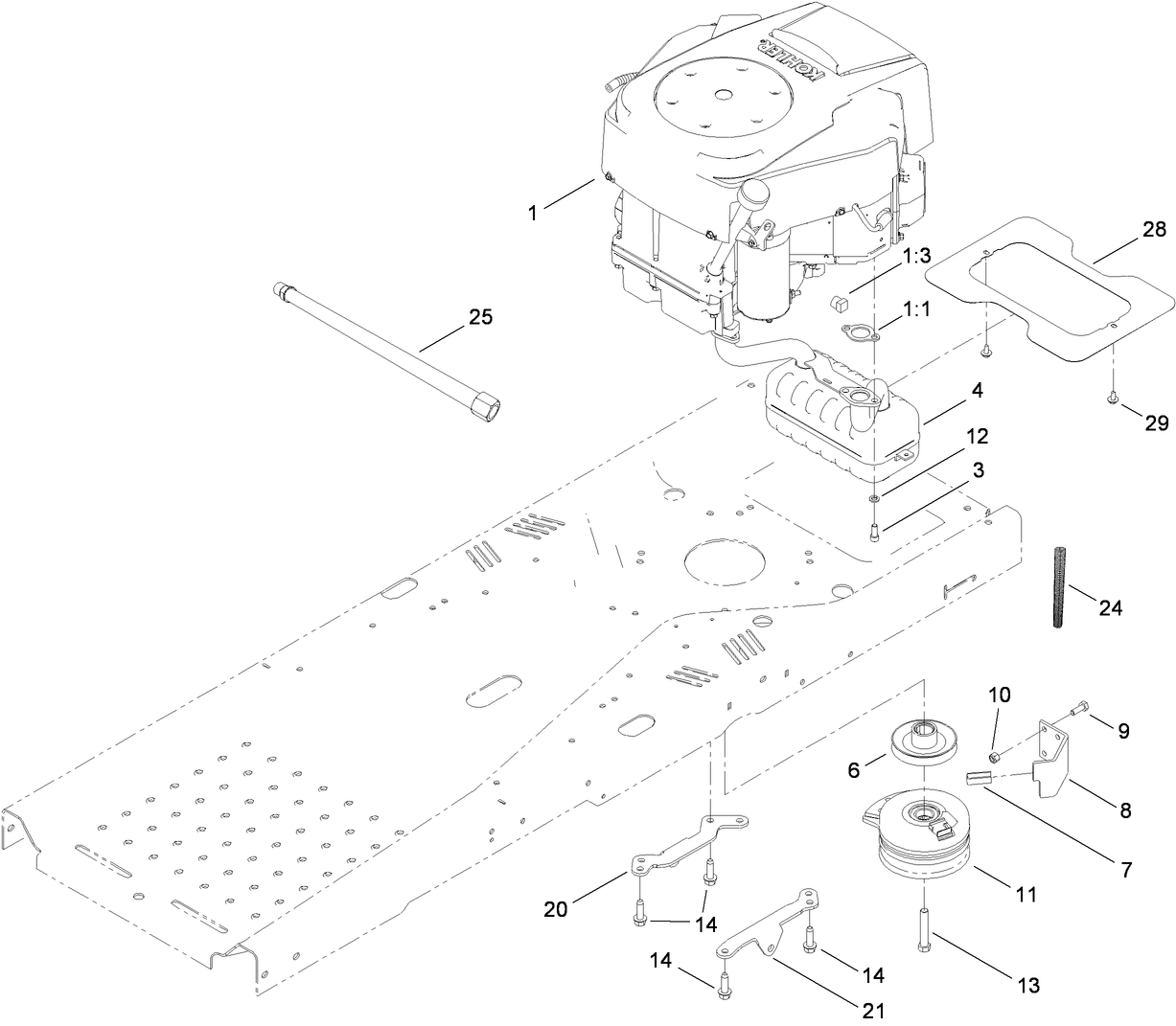 KOHLER
1
28
1:3
1:1
25
4
29
12
3
24
10
9
6
8
7
11
20
14
14
14
13
21