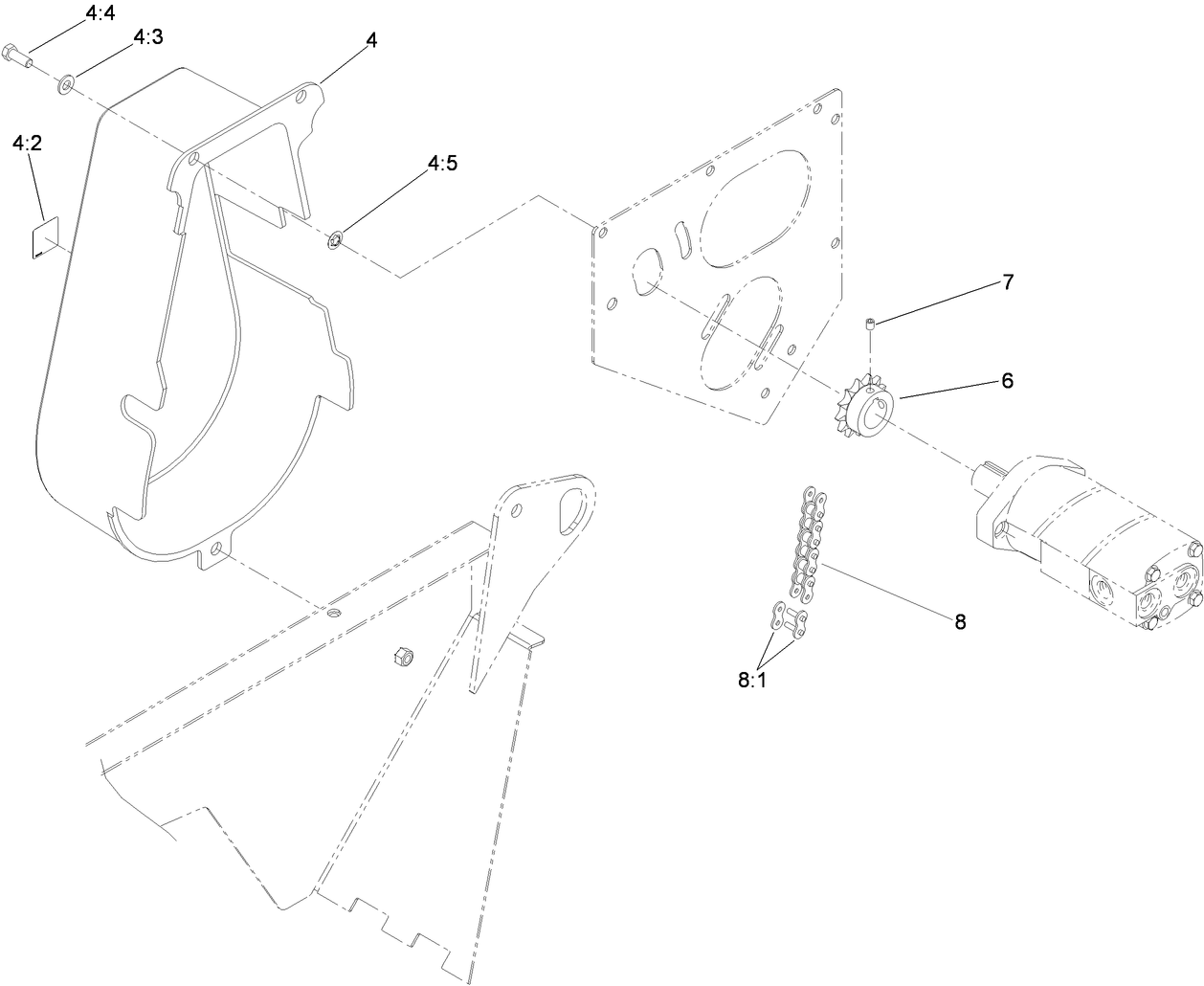 4:4
4:3
4
4:2
4:5
7
6
8
8:1