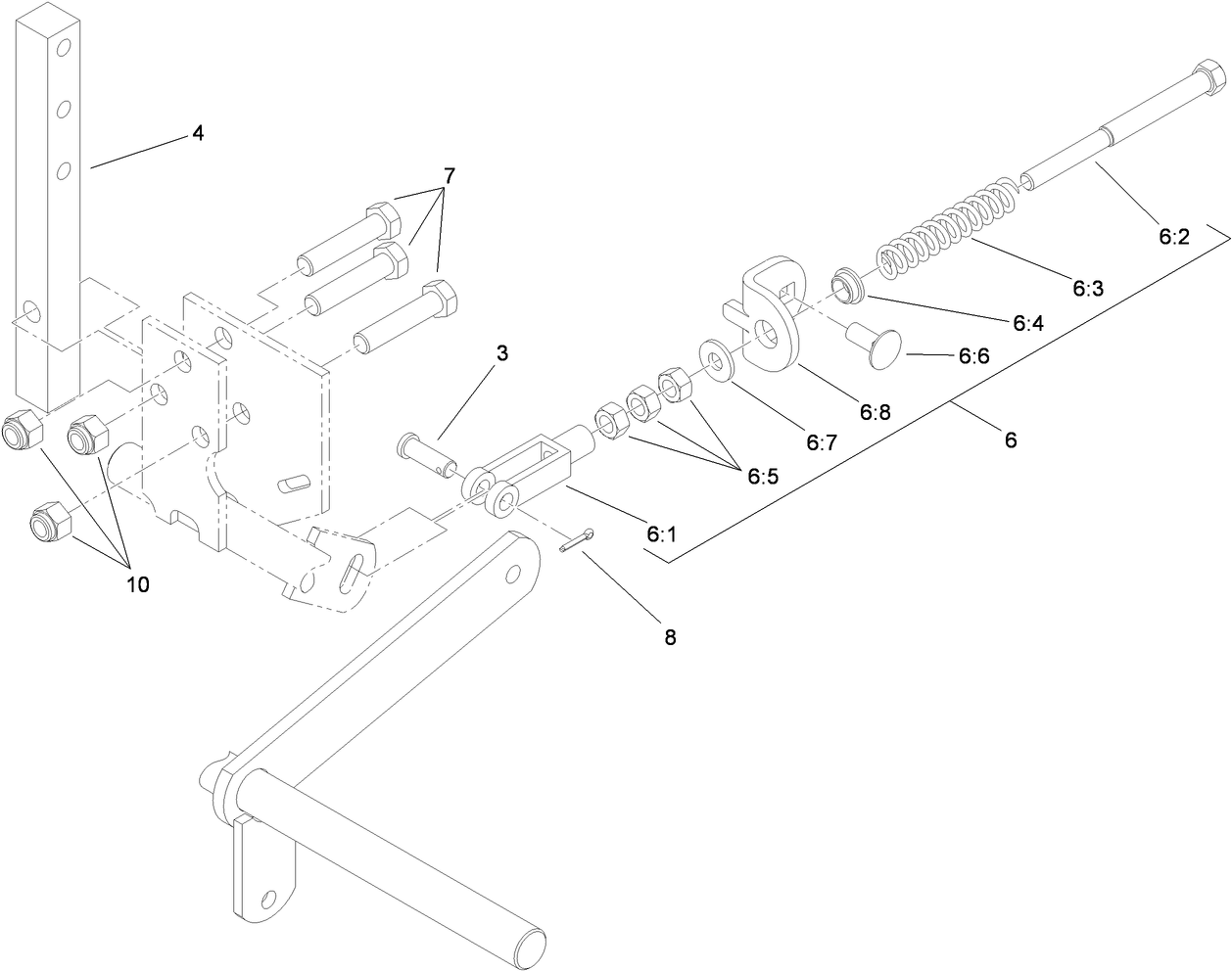 4
7
6:2
6:3
6:4
6:6
3
6:8
6:7
6
6:5
6:1
10
8