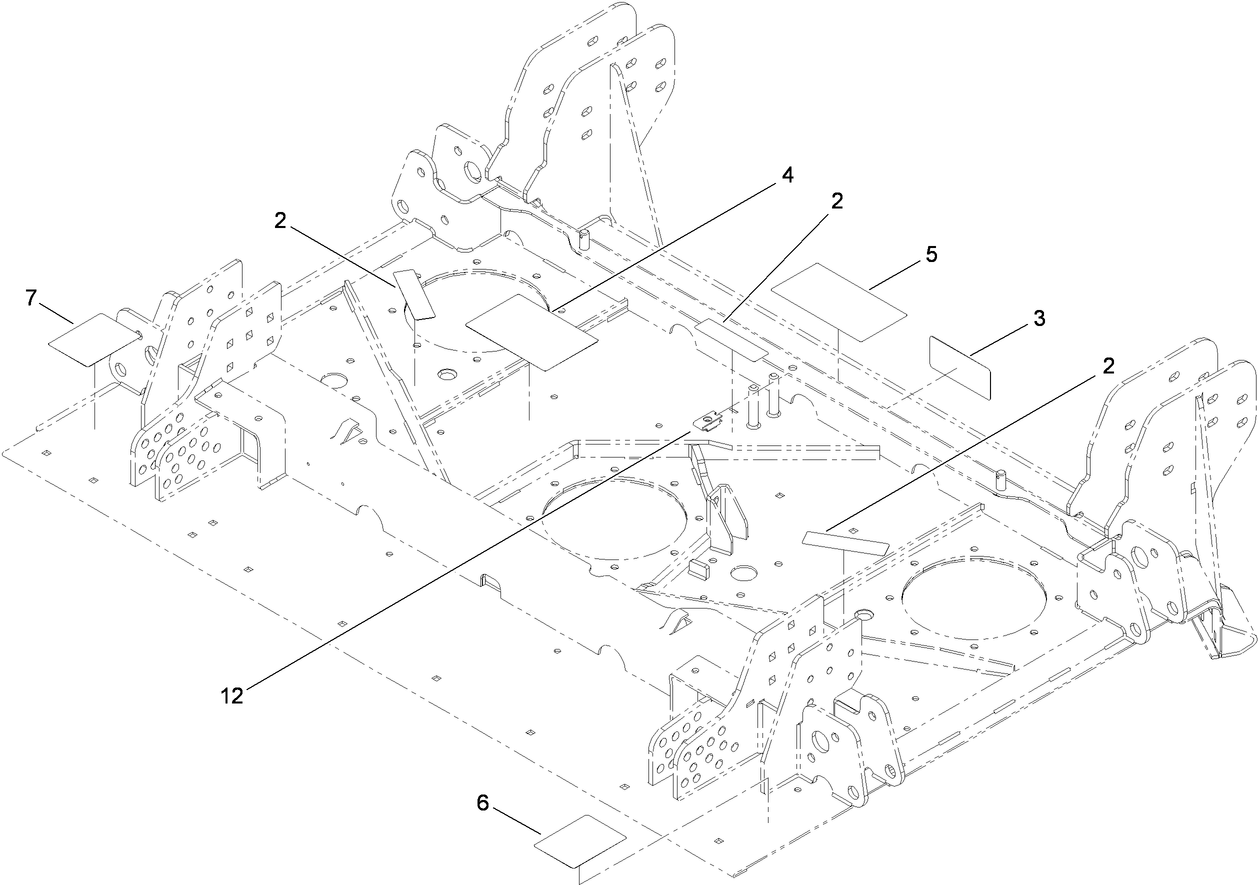 4
2
2
5
7
3
2
12
6