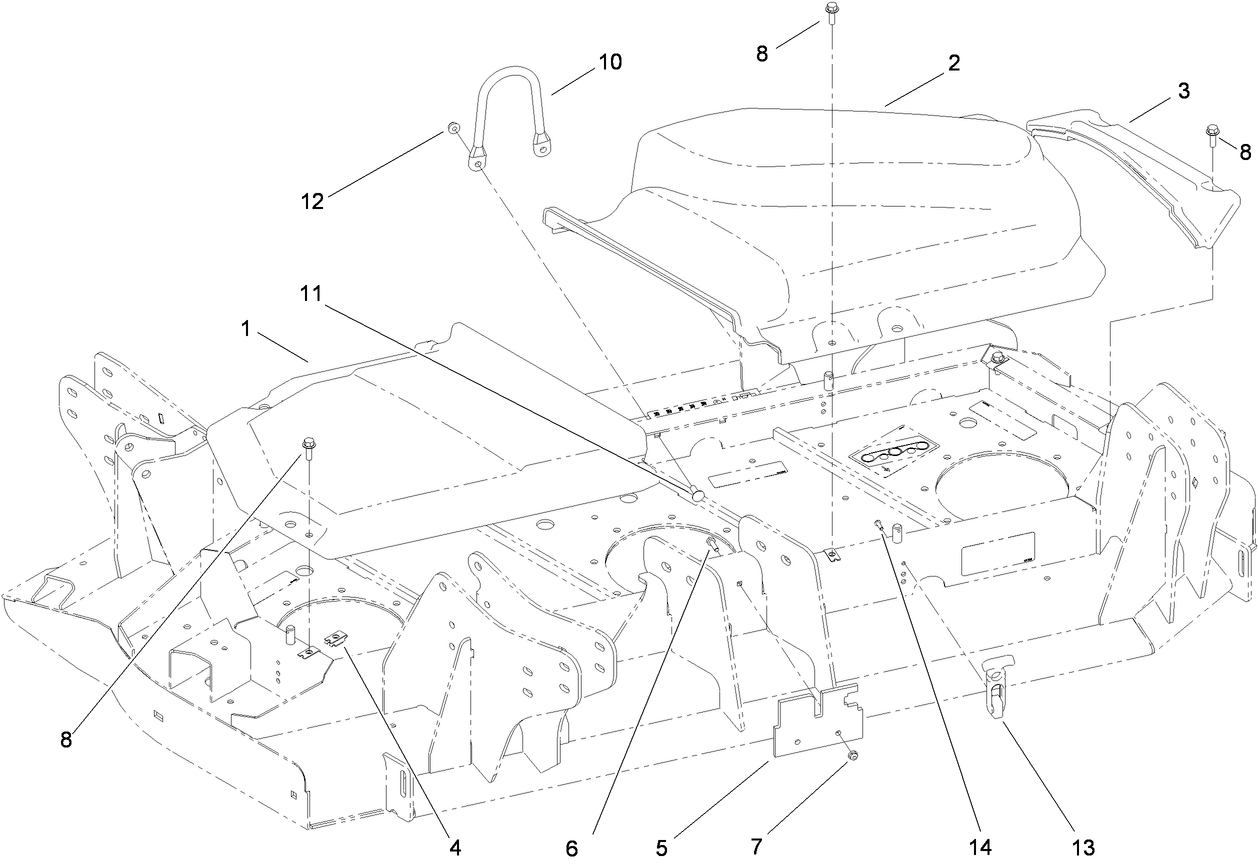 8
10
2
3
8
12
11
1
8
4
6
5
7
14
13