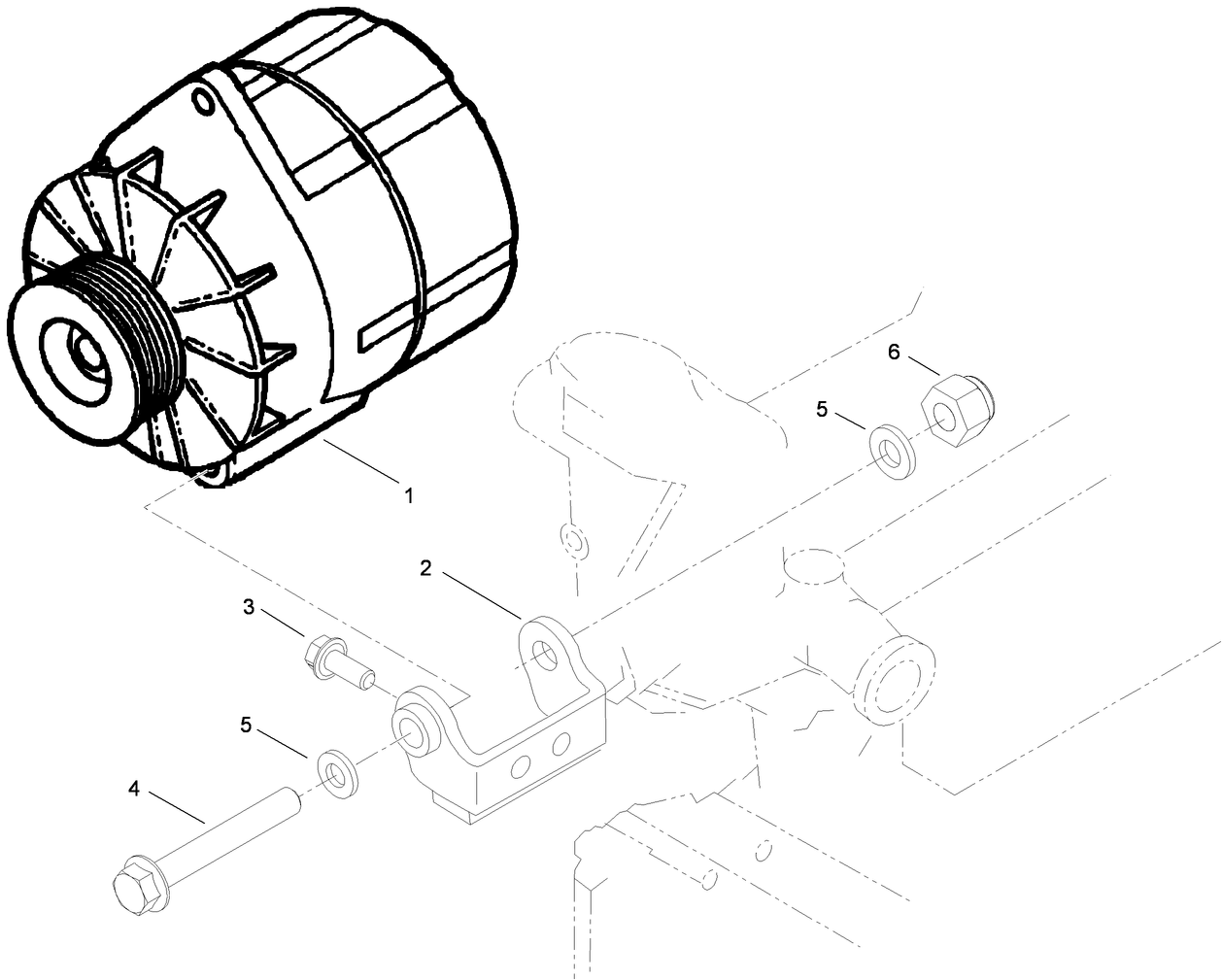 6
5
1
2
3
5
4