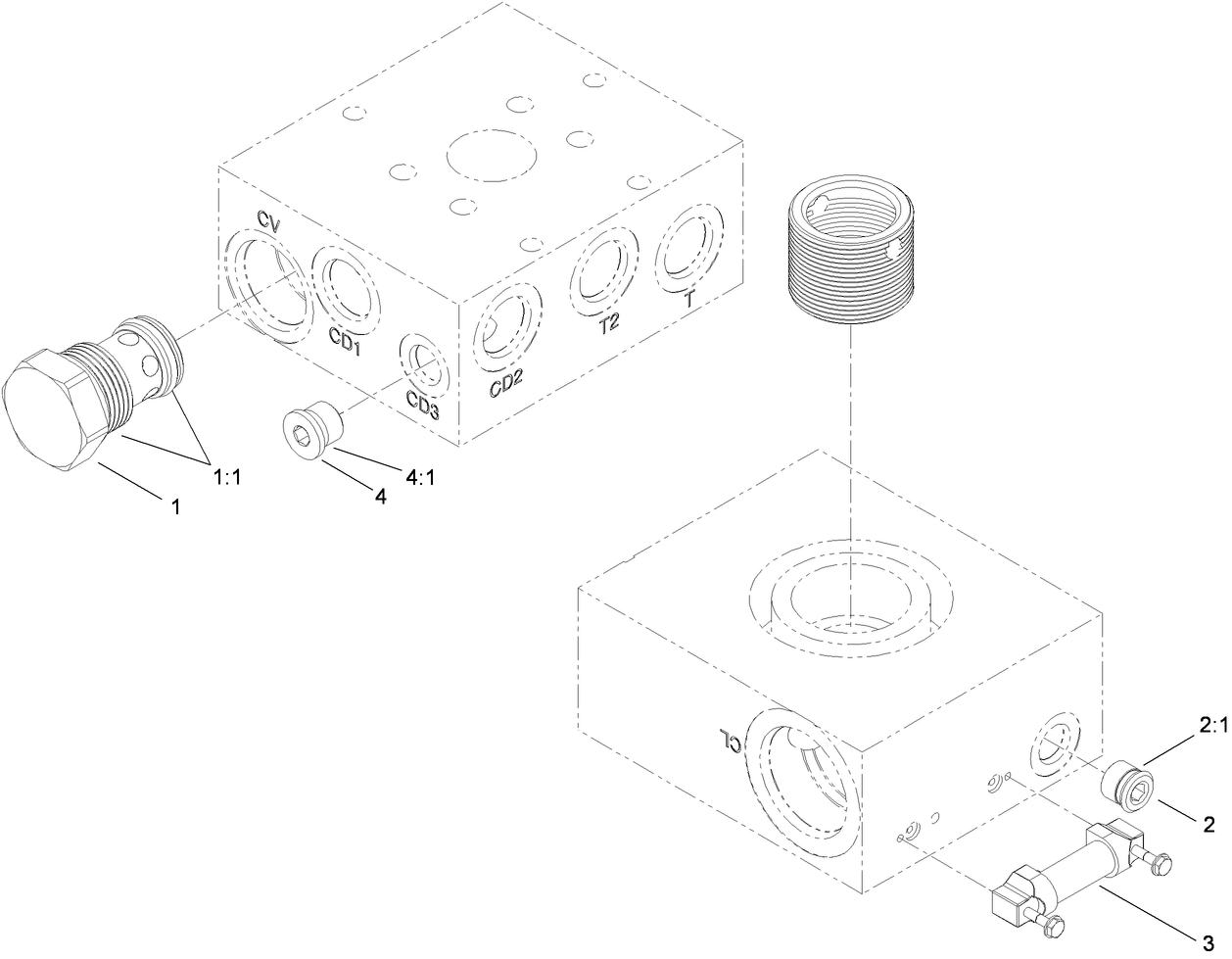 CV
CD1
CD3
CD2
T2
T
1:1
1
4:1
4
CL
2:1
2
3