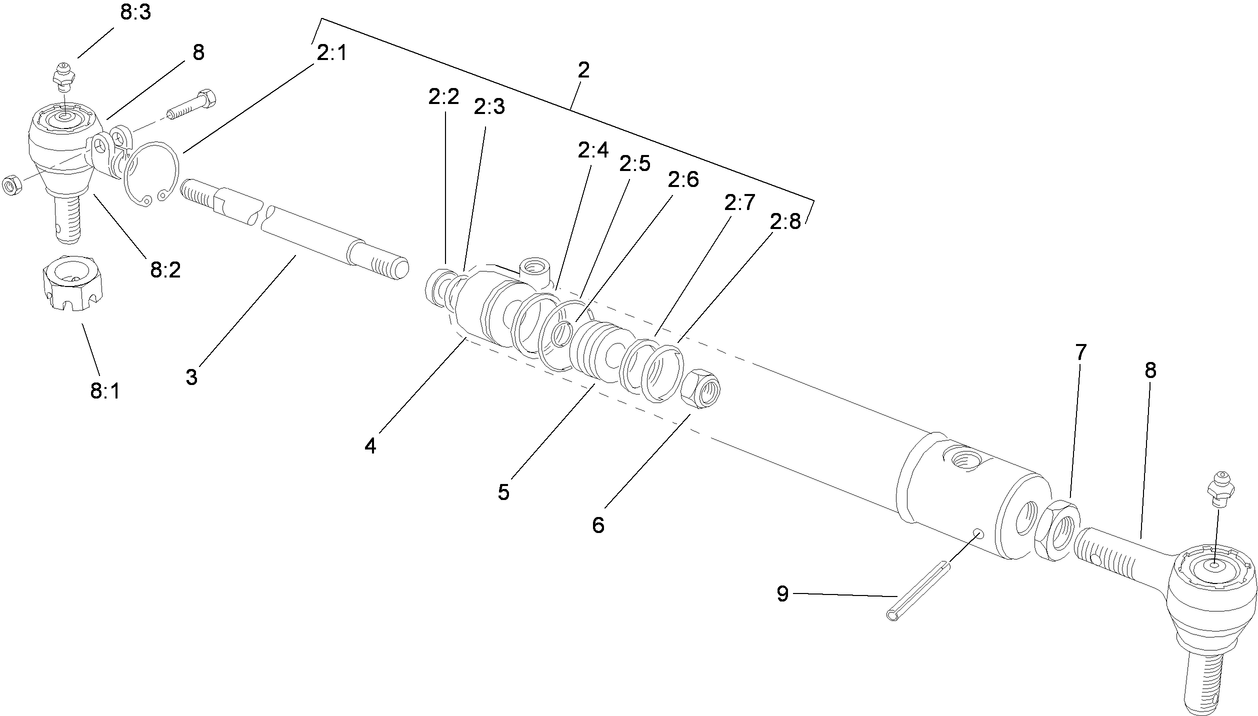 8:3
8
2:1
2
2:2
2:3
2:4
2:5
2:6
2:7
2:8
8:2
8:1
3
4
5
6
7
8
9