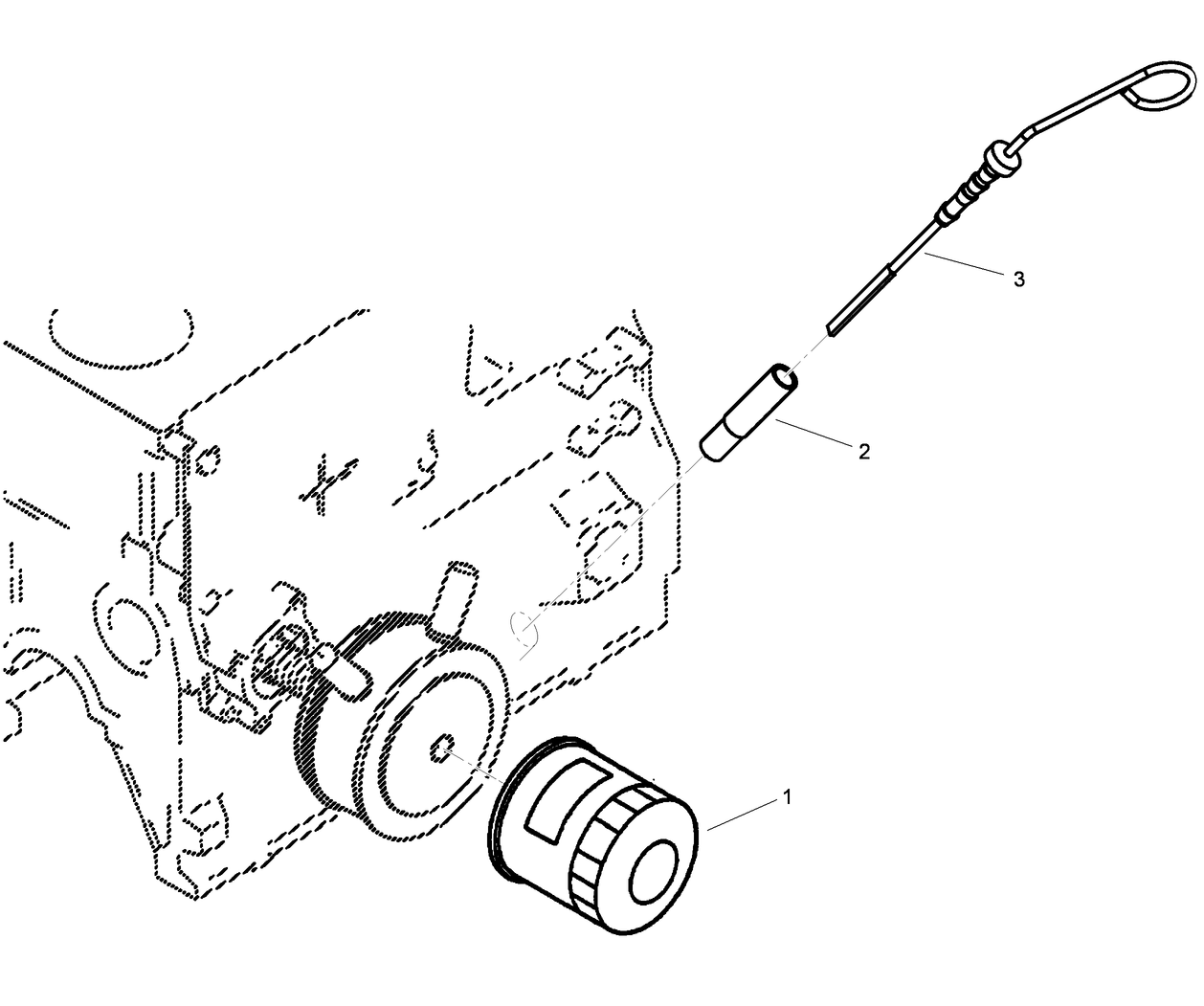 3

2

1