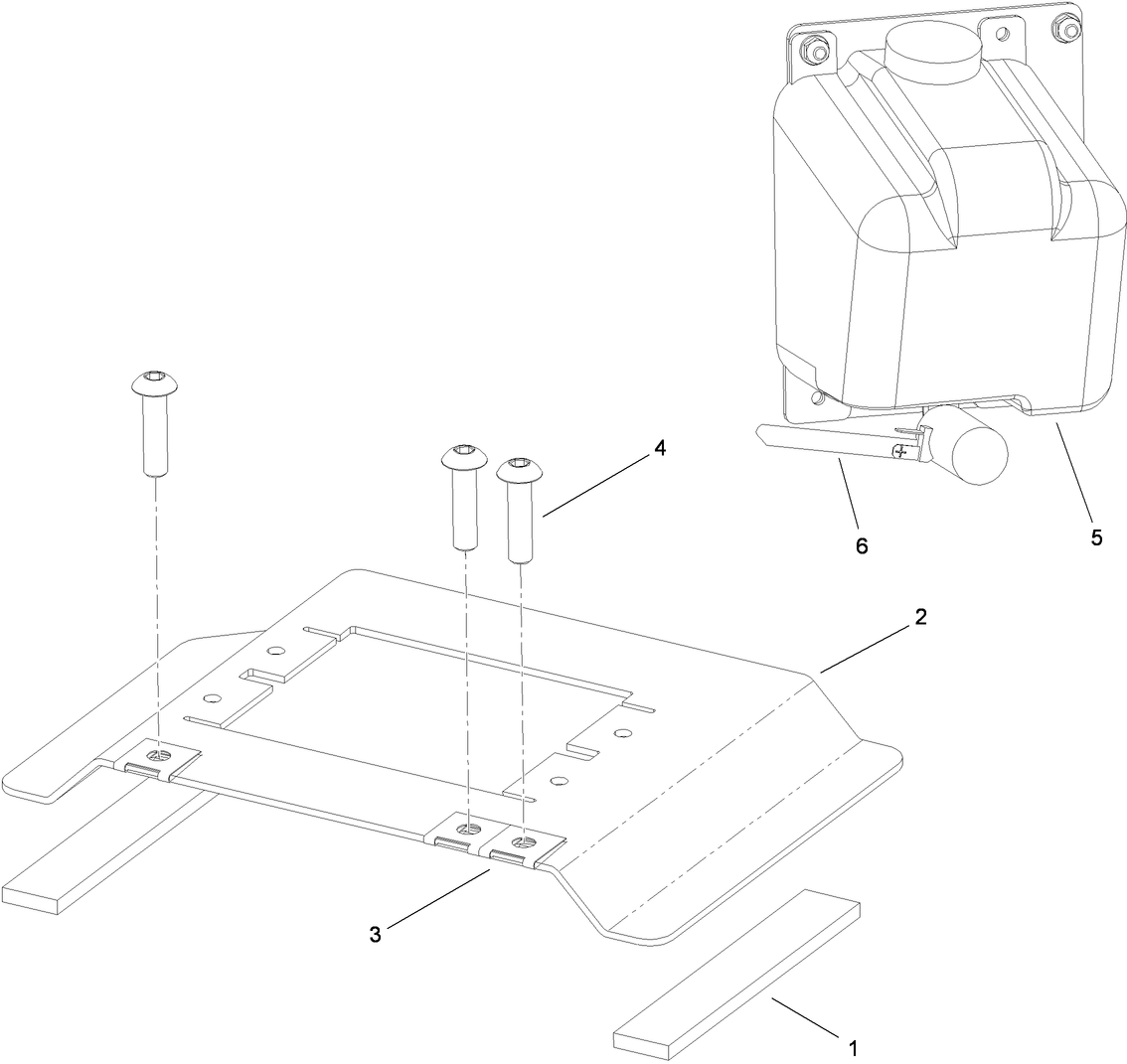 4
6
5
2
3
1