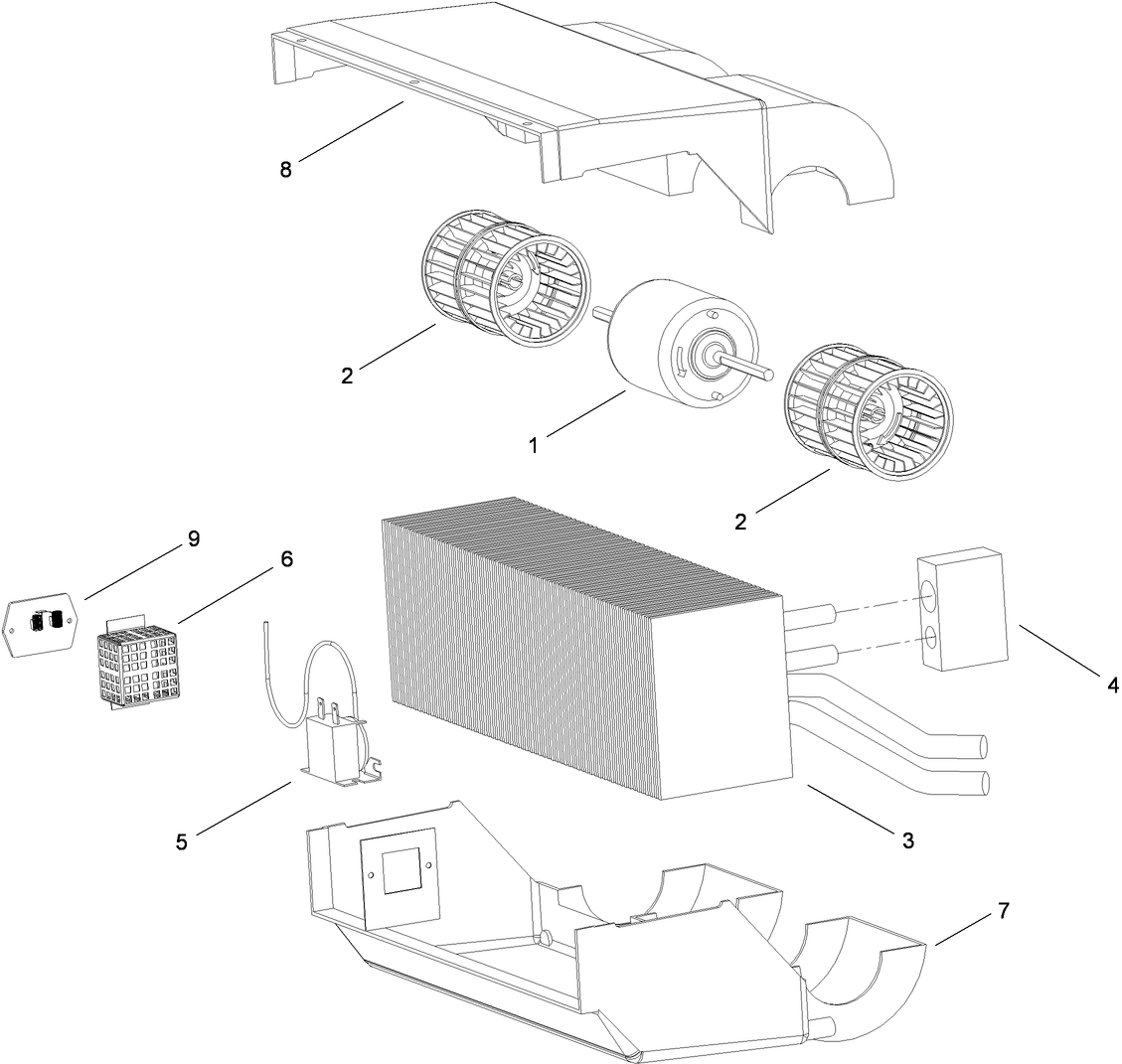 8

2

1

2

9

6

4

5

3

7