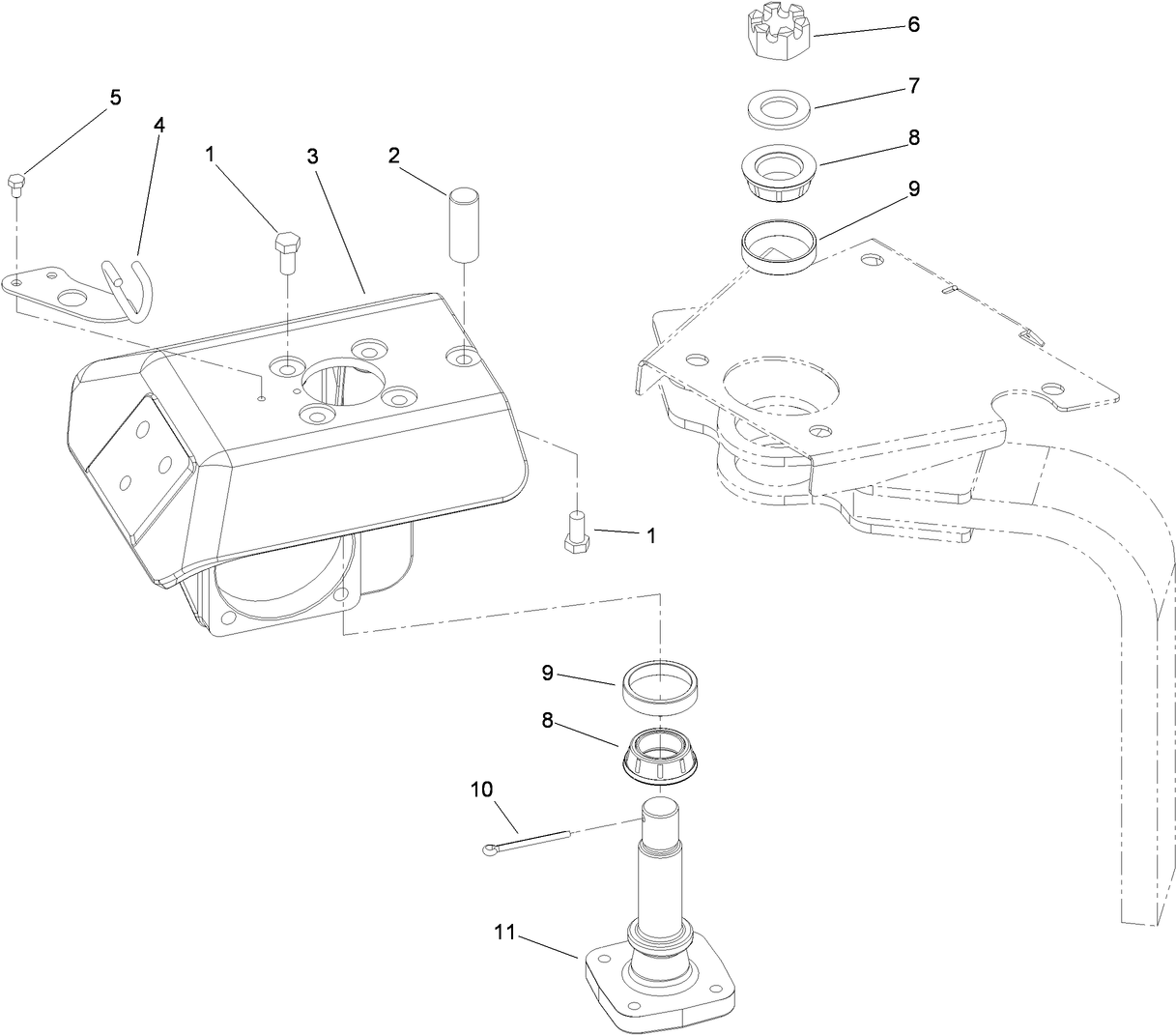 6
7
8
9
5
4
1
3
2
1
9
8
10
11