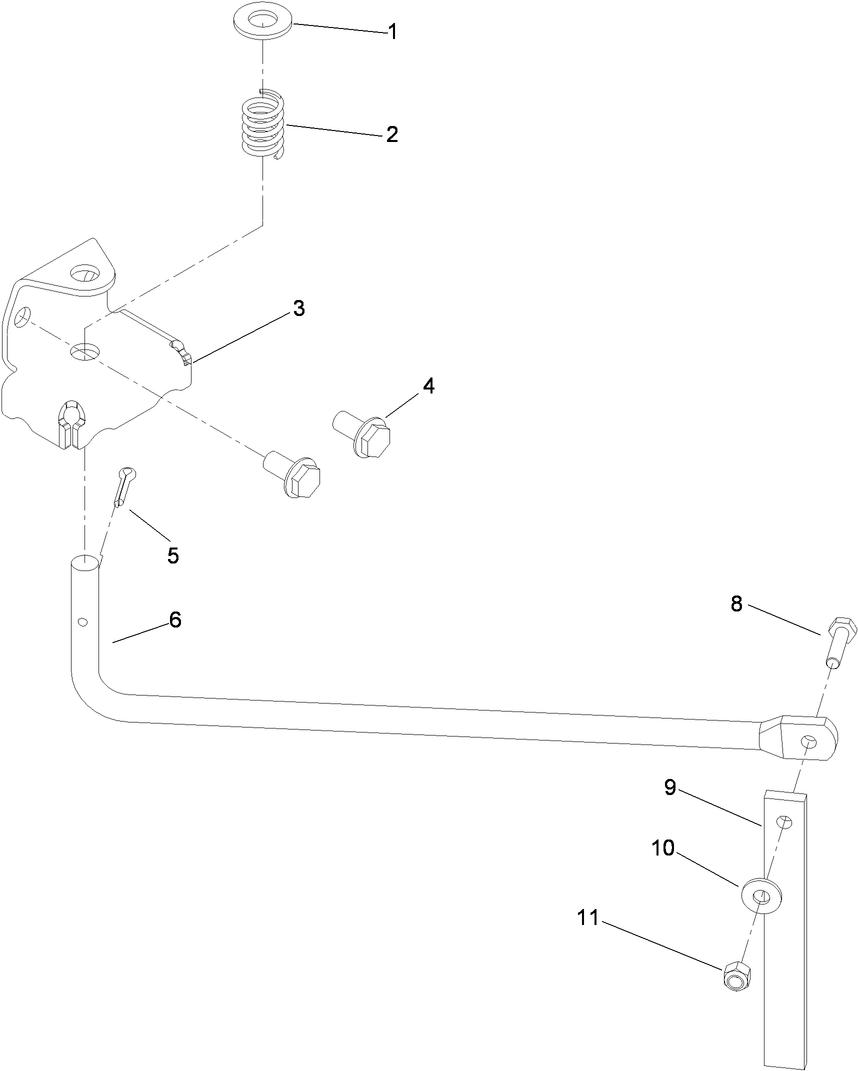 1
2
3
4
5
6
8
9
10
11