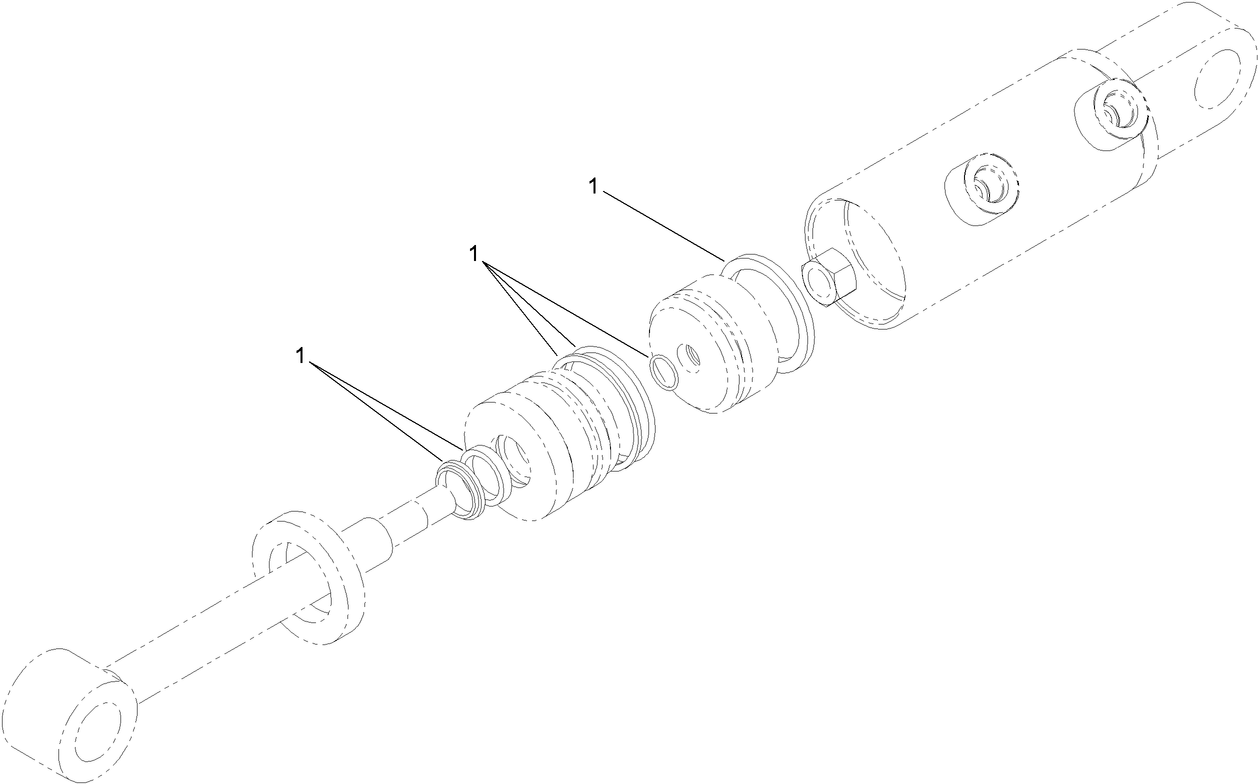 1
1
1