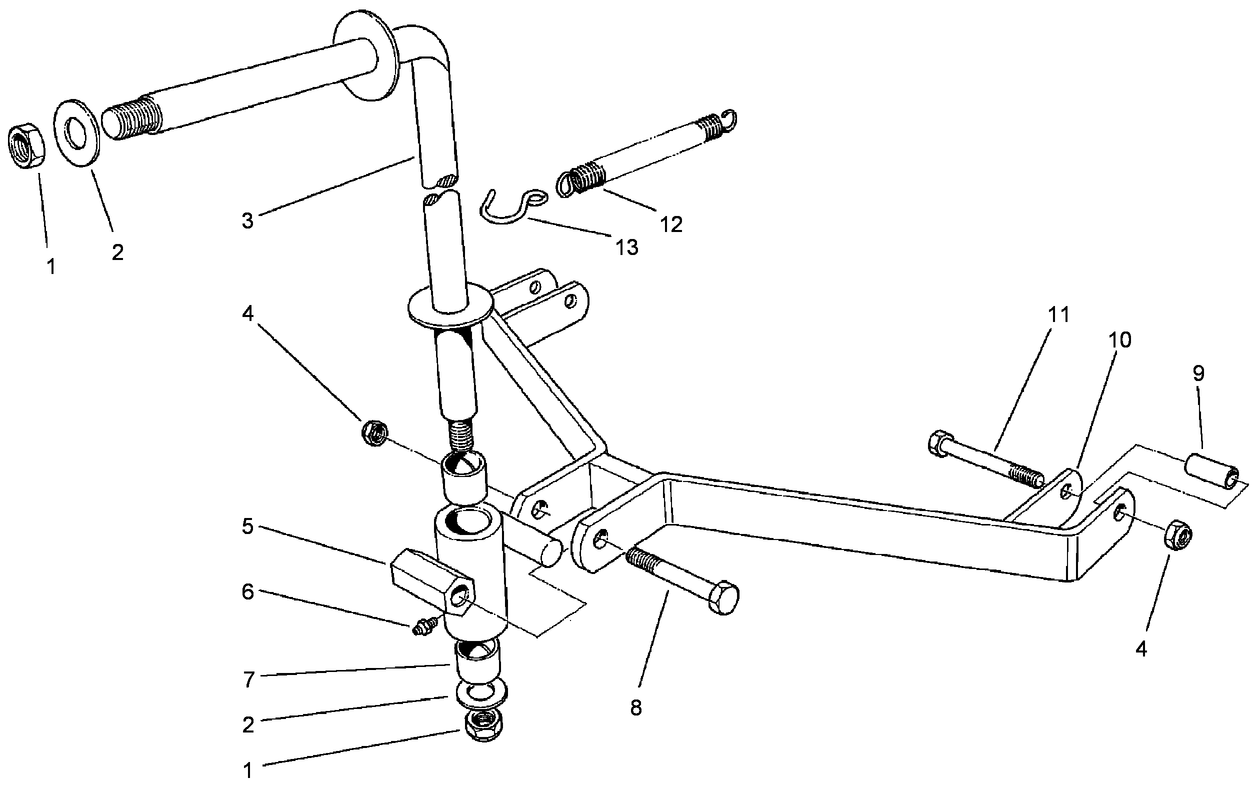 1
2
3
12
13
4
11
10
9
5
6
7
2
1
8
4