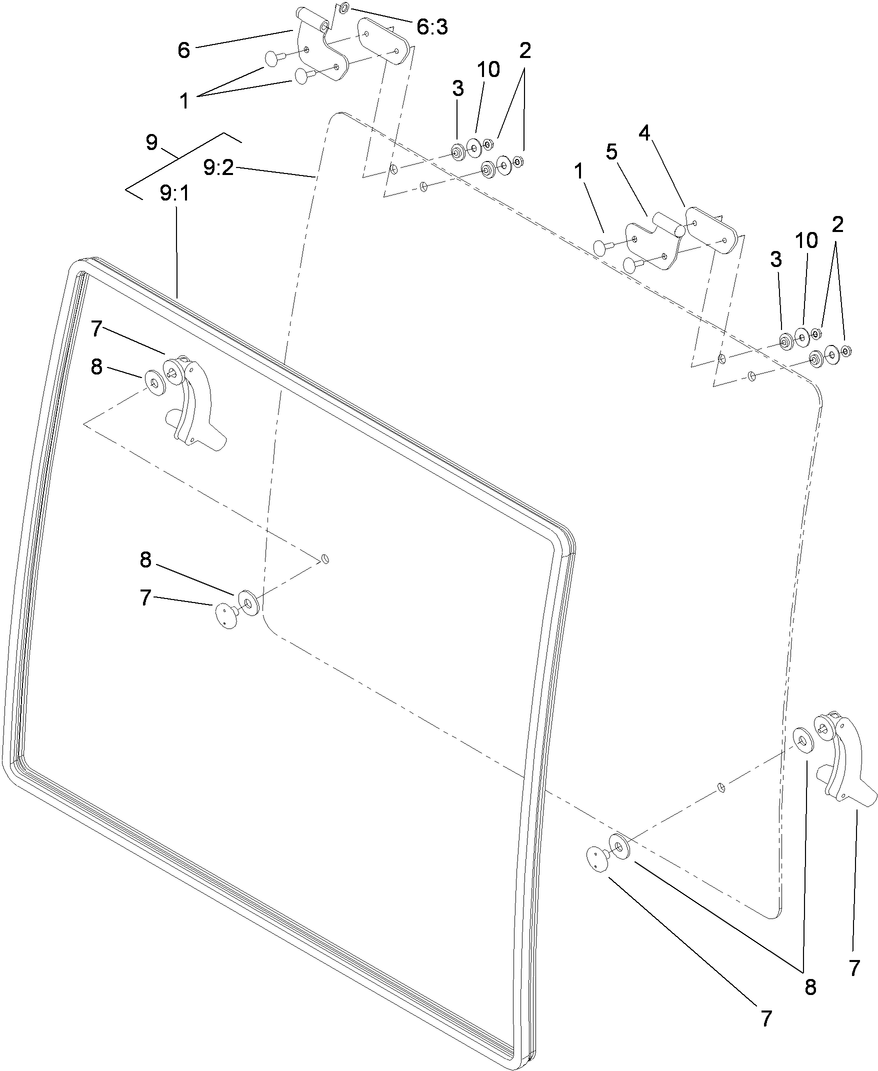 6
6:3
1
3
10
2
9
9:2
9:1
1
5
4
3
10
2
7
8
8
7
8
7
7