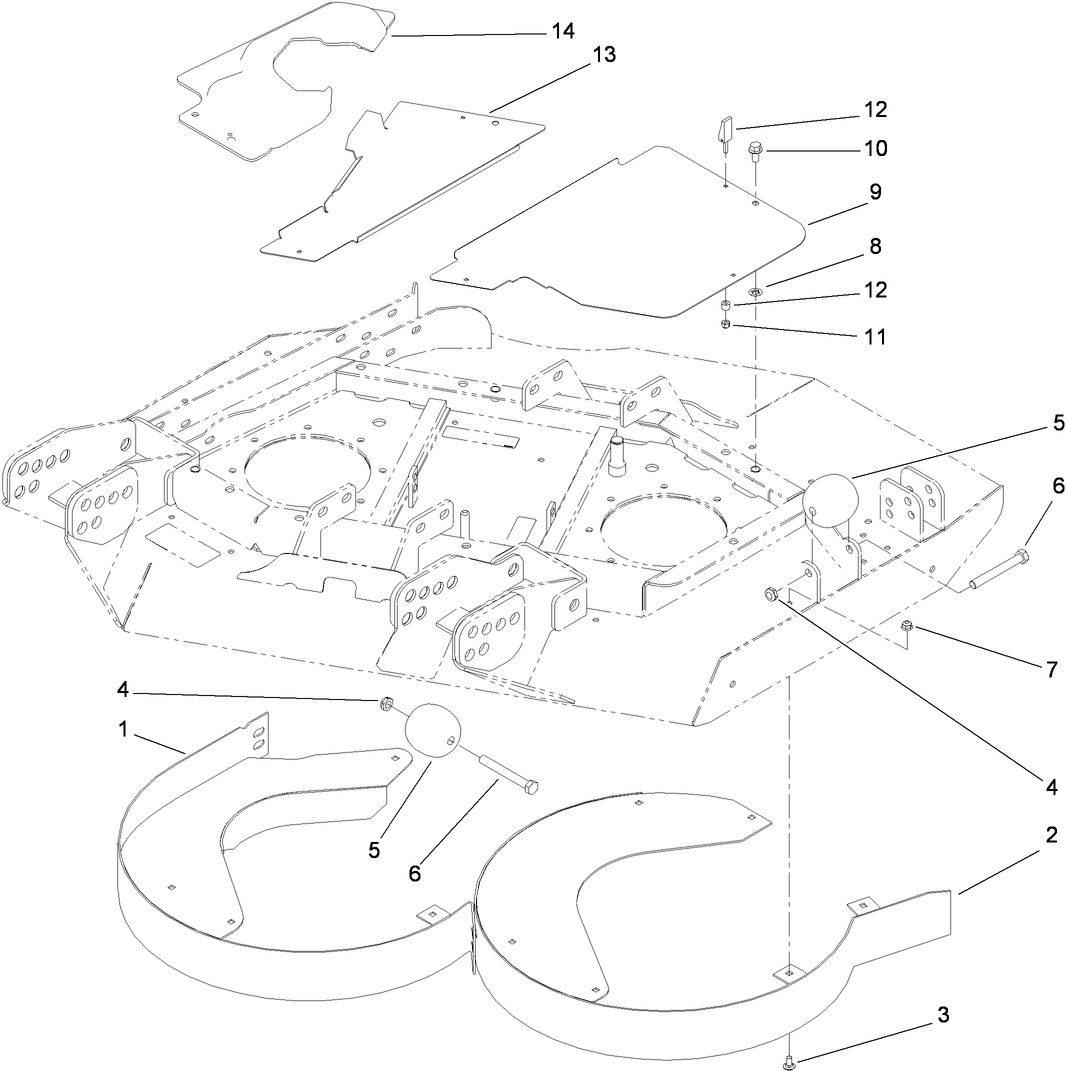 14
13
12
10
9
8
12
11
5
6
7
4
4
1
5
6
2
3