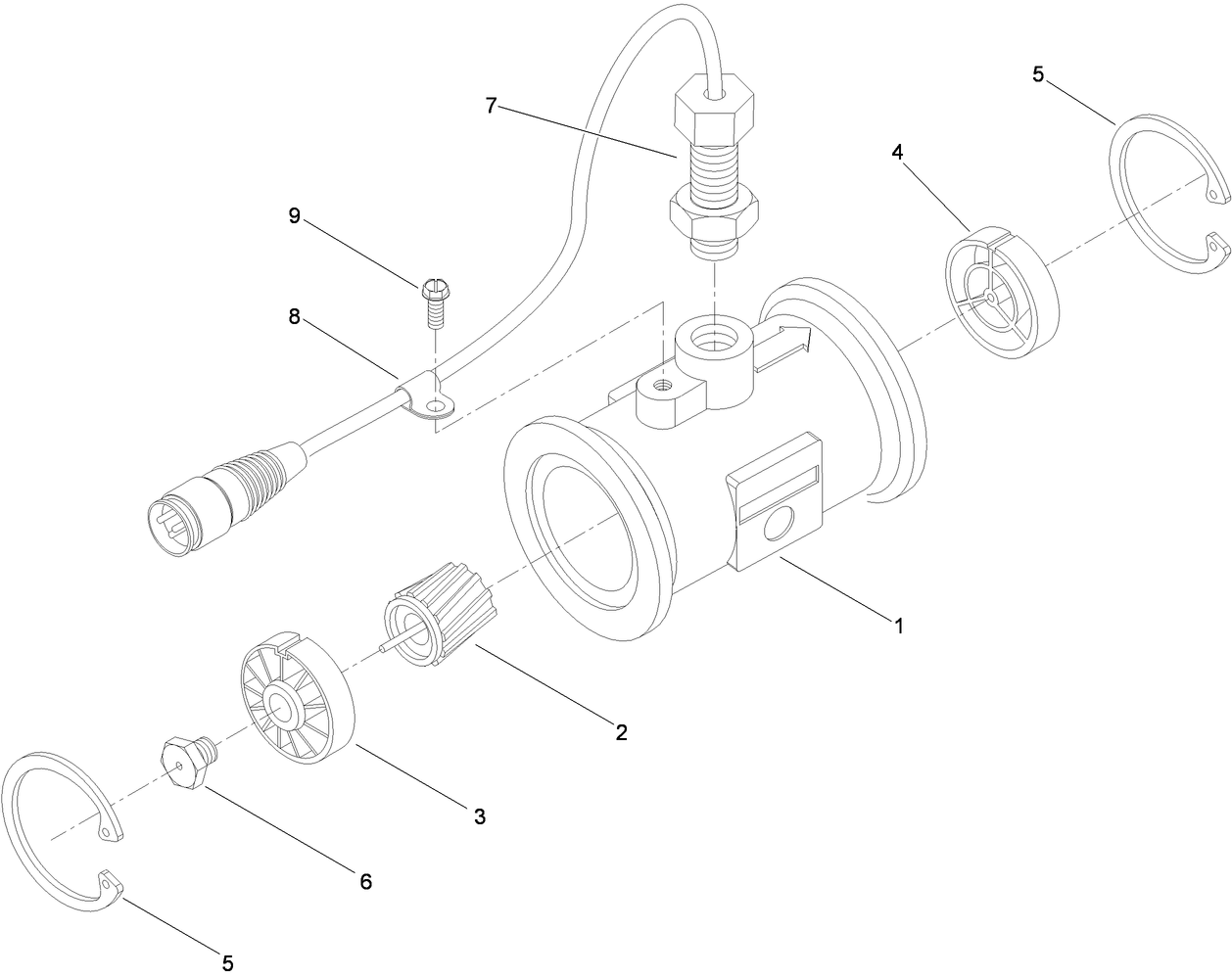 5
7
4
9
8
1
2
3
6
5