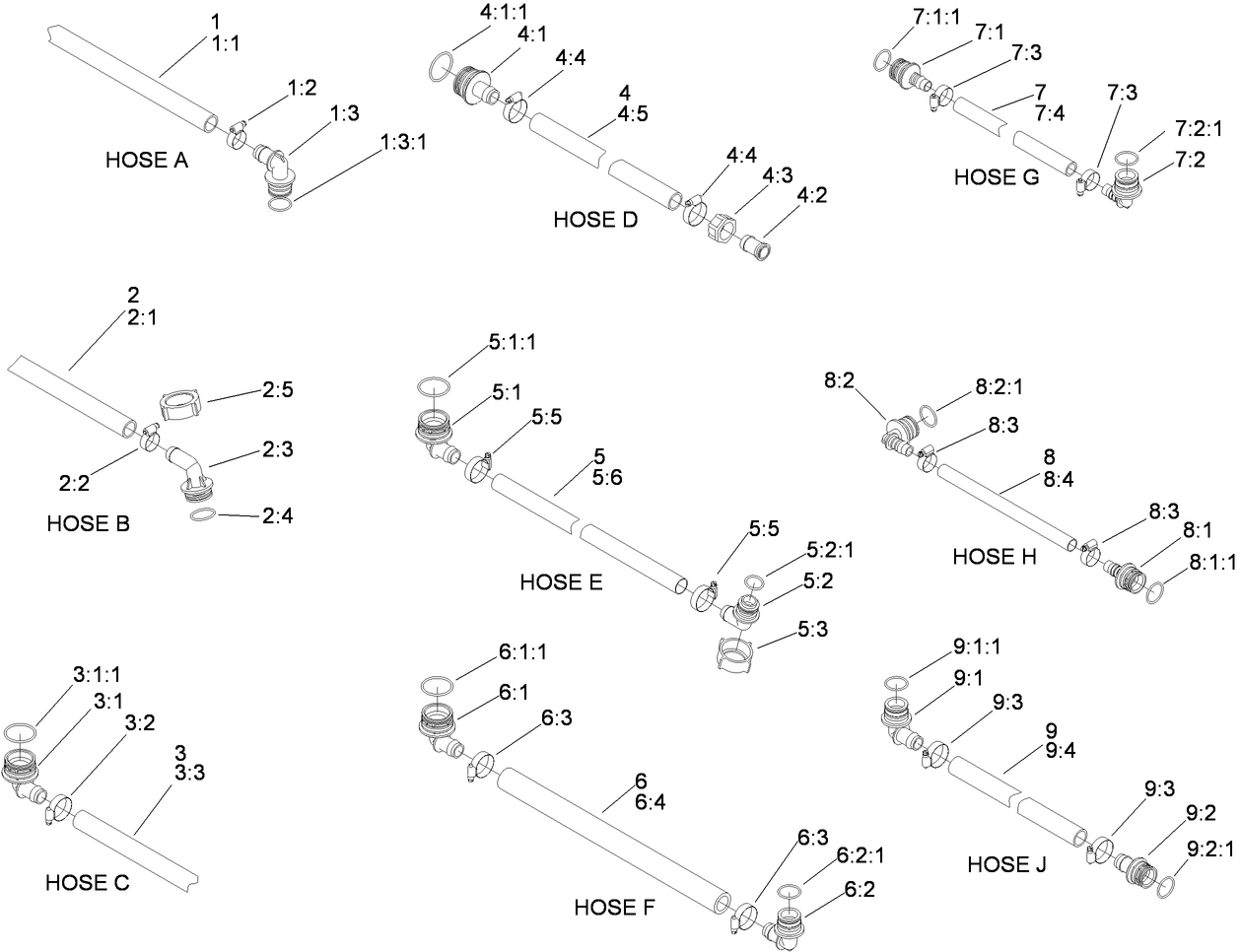 1
1:1
1:2
1:3
1:3:1
HOSE A

4:1:1
4:1
4:4
4
4:5
4:4
4:3
4:2
HOSE D

7:1:1
7:1
7:3
7
7:4
7:3
7:2:1
7:2
HOSE G

2
2:1
2:5
2:3
2:2
2:4
HOSE B

5:1:1
5:1
5:5
5
5:6
5:5
5:2:1
5:2
5:3
HOSE E

8:2
8:2:1
8:3
8
8:4
8:3
8:1
8:1:1
HOSE H

3:1:1
3:1
3:2
3
3:3
HOSE C

6:1:1
6:1
6:3
6
6:4
6:3
6:2:1
6:2
HOSE F

9:1:1
9:1
9:3
9
9:4
9:3
9:2
9:2:1
HOSE J