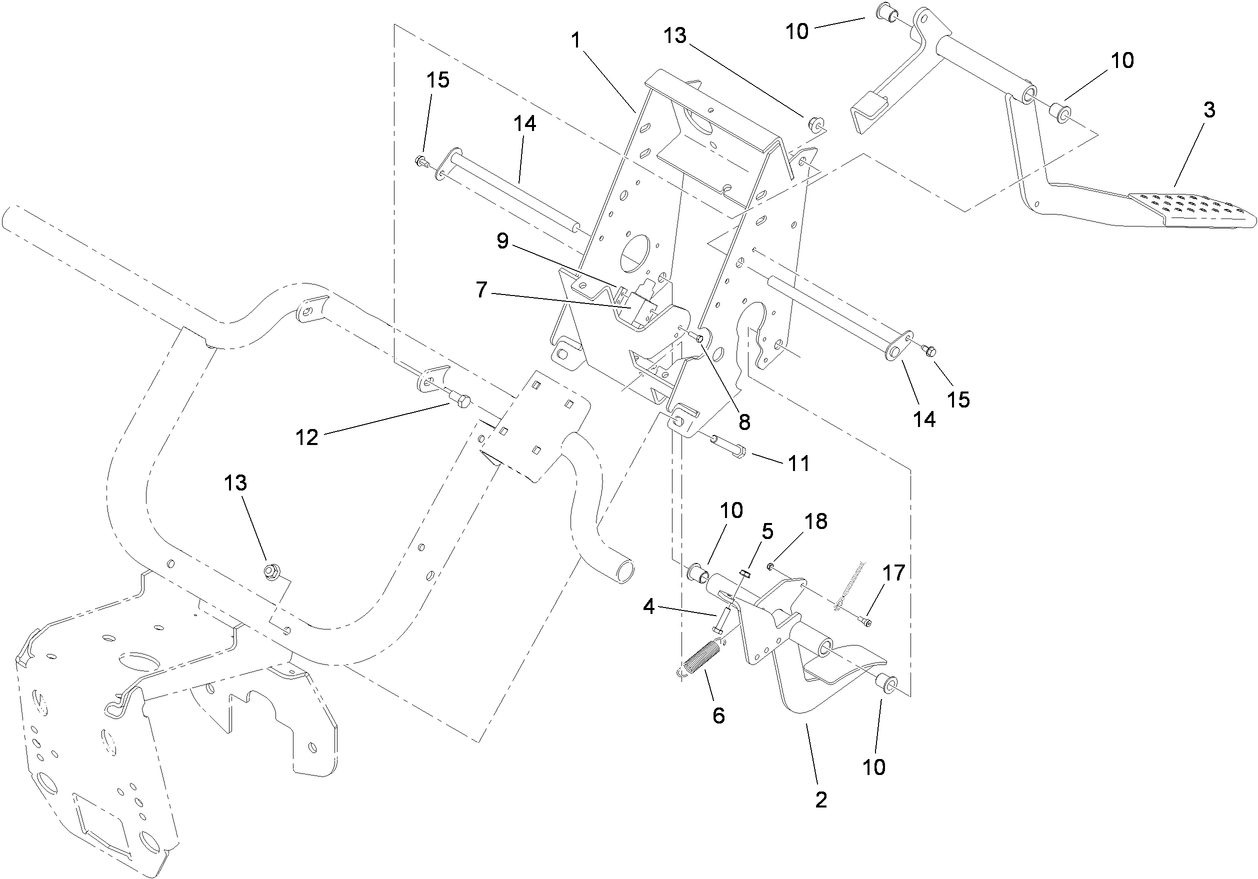 1
13
10
10
3
15
14
9
7
8
14
15
12
11
13
10
5
18
17
4
6
10
2