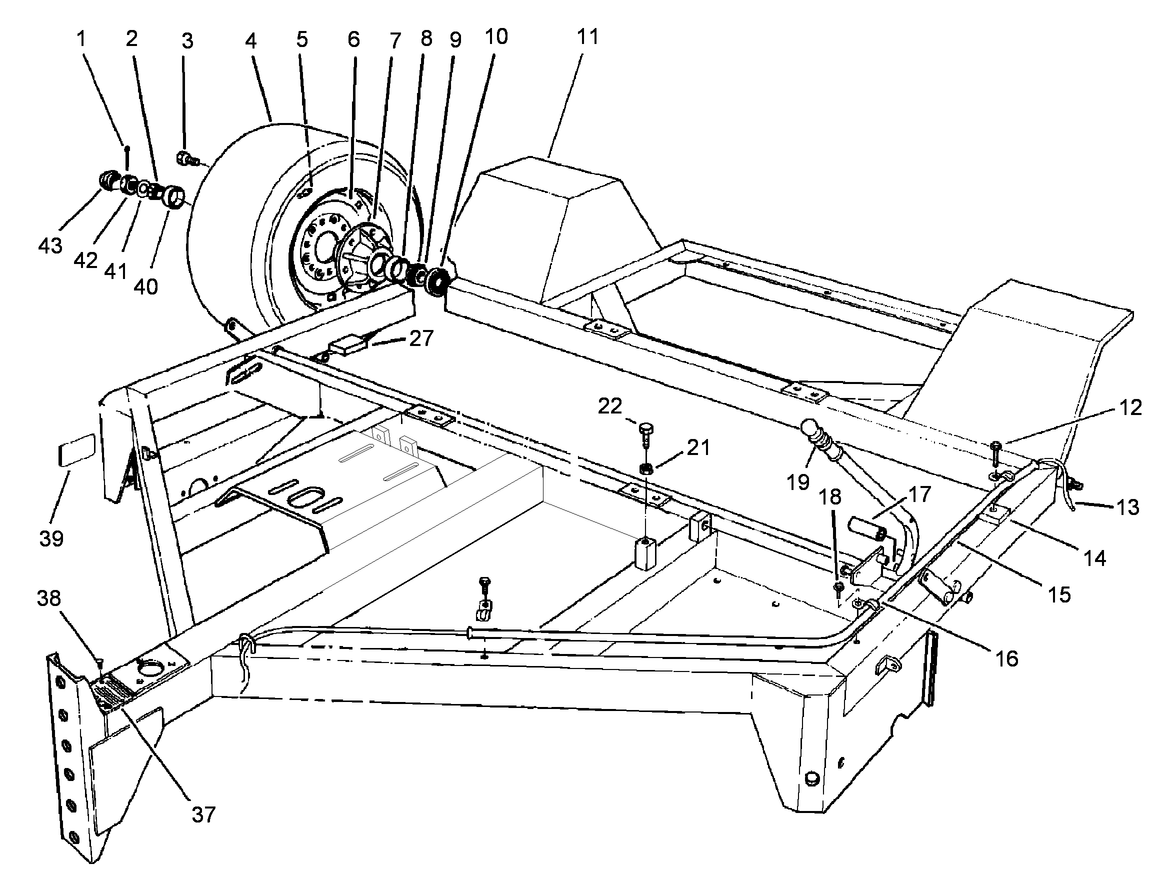 1
2
3
4
5
6
7
8
9
10
11
43
42
41
40
27
22
21
12
19
18
17
13
14
15
16
39
38
37