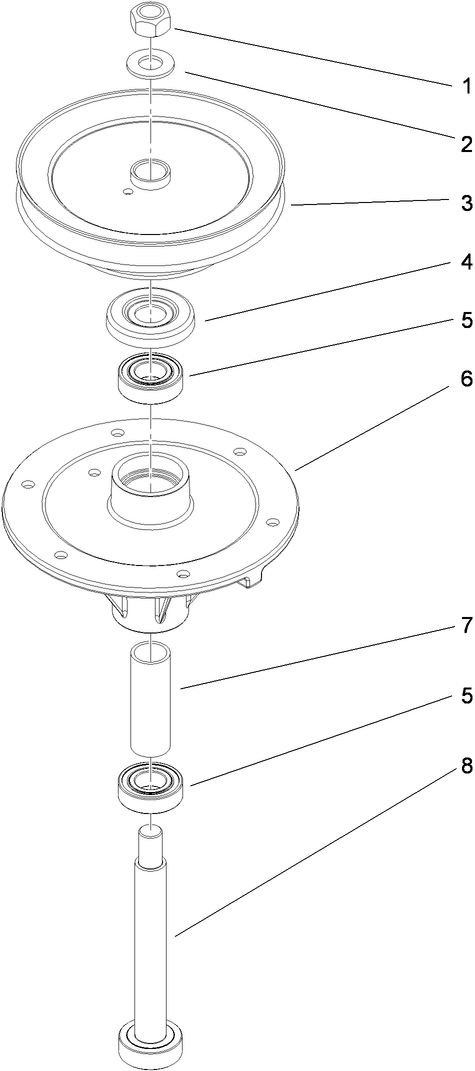 1
2
3
4
5
6
7
5
8