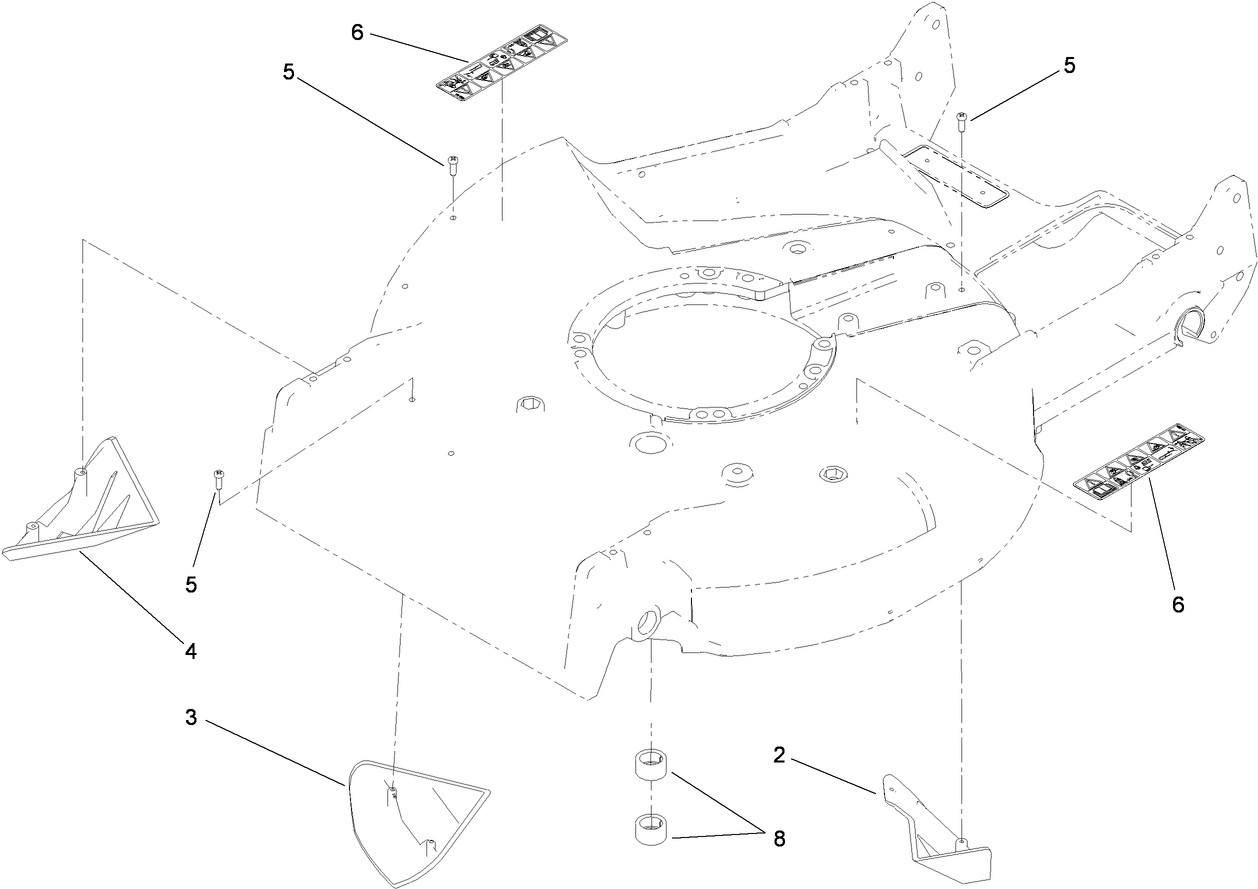 6
5
5
5
4
6
3
2
8