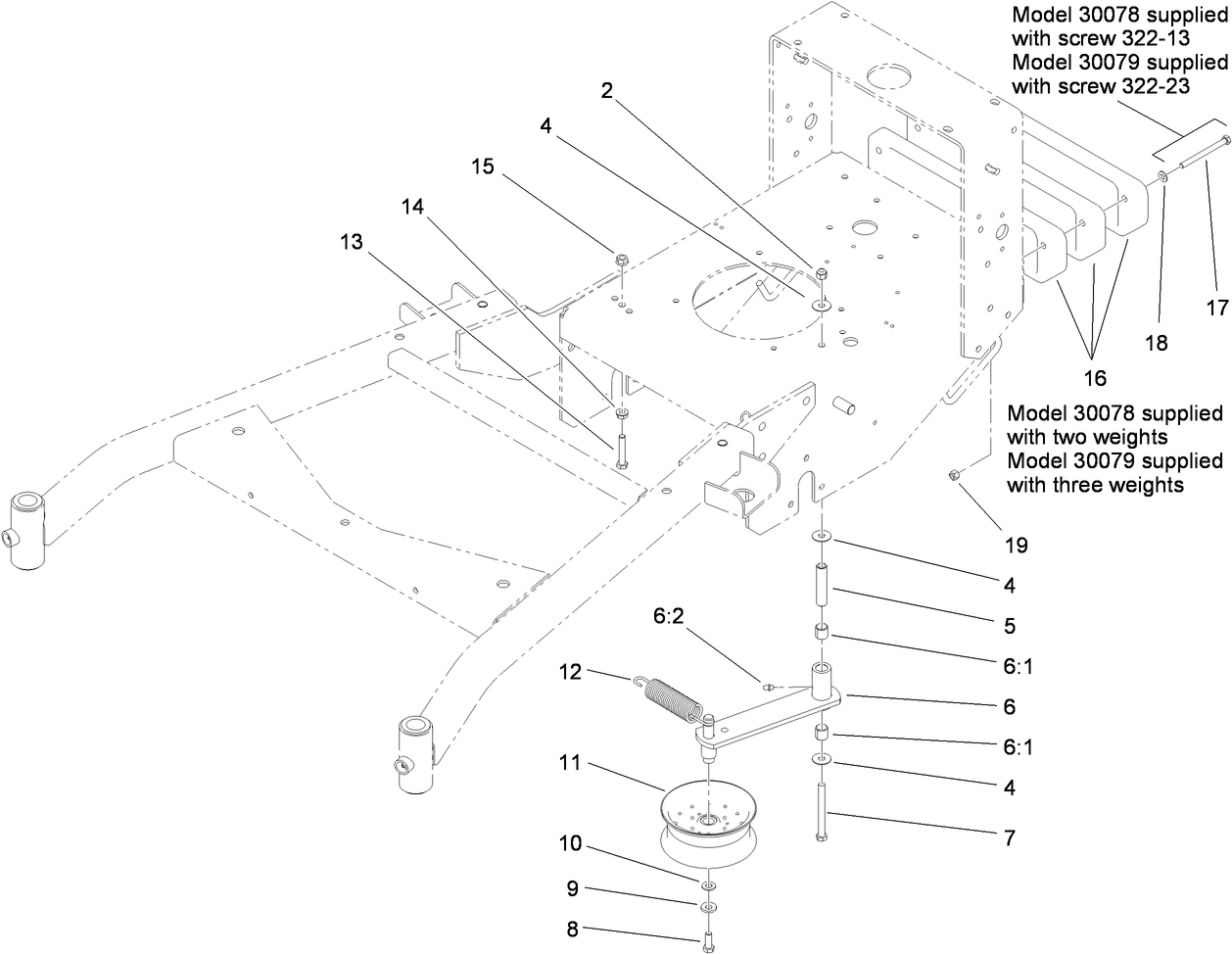 Model 30078 supplied with screw 322-13
Model 30079 supplied with screw 322-23

2
4
15
14
13
17
18
16

Model 30078 supplied with two weights
Model 30079 supplied with three weights

19
4
5
6:2
6:1
12
6
6:1
11
4
7
10
9
8