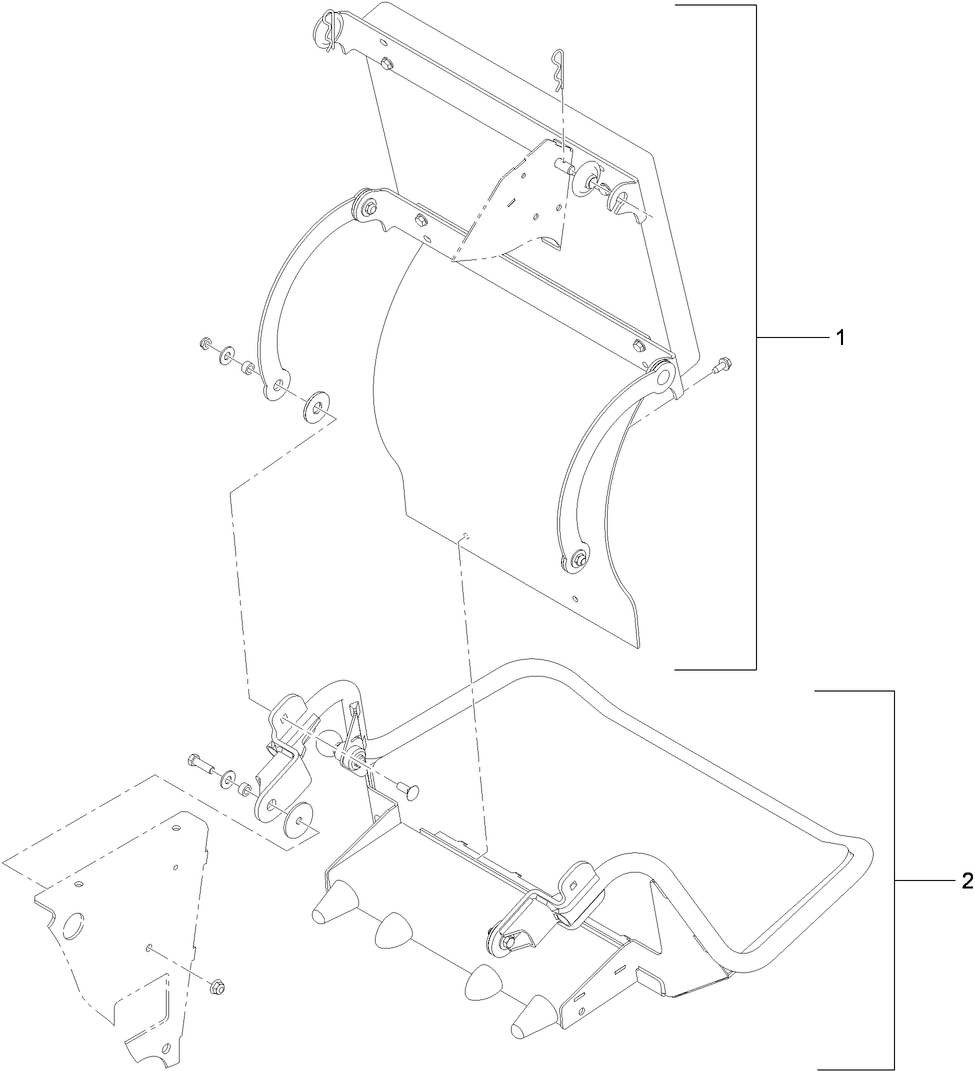 1

2