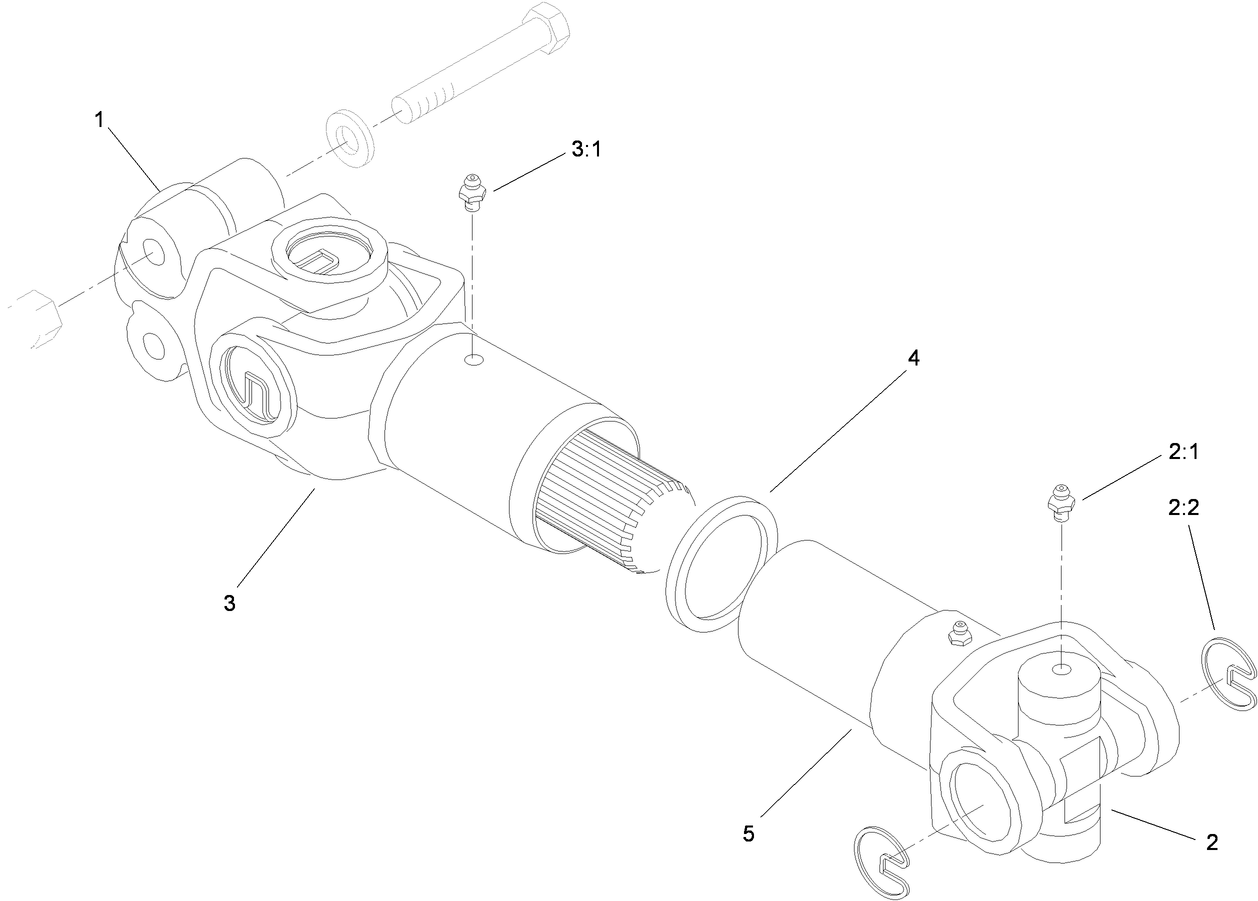 1

3:1

4

2:1

2:2

3

5

2