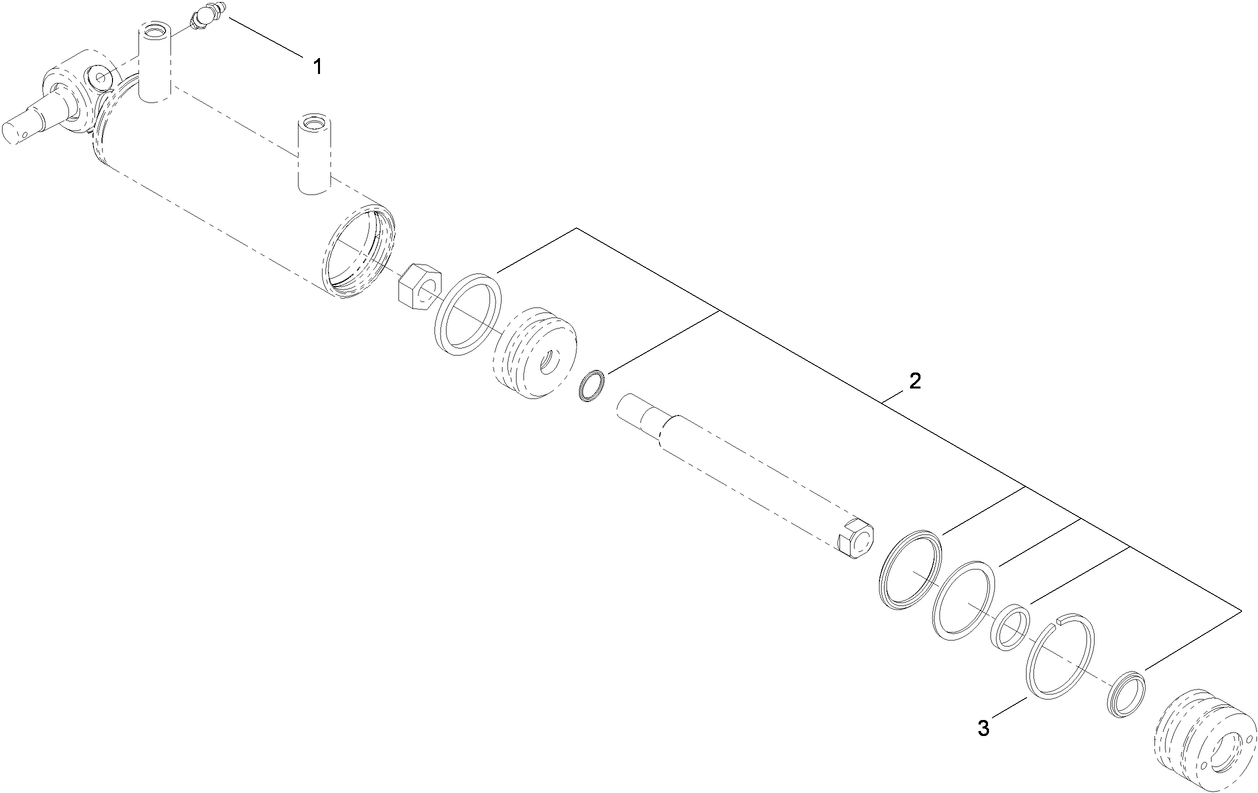 1
2
3