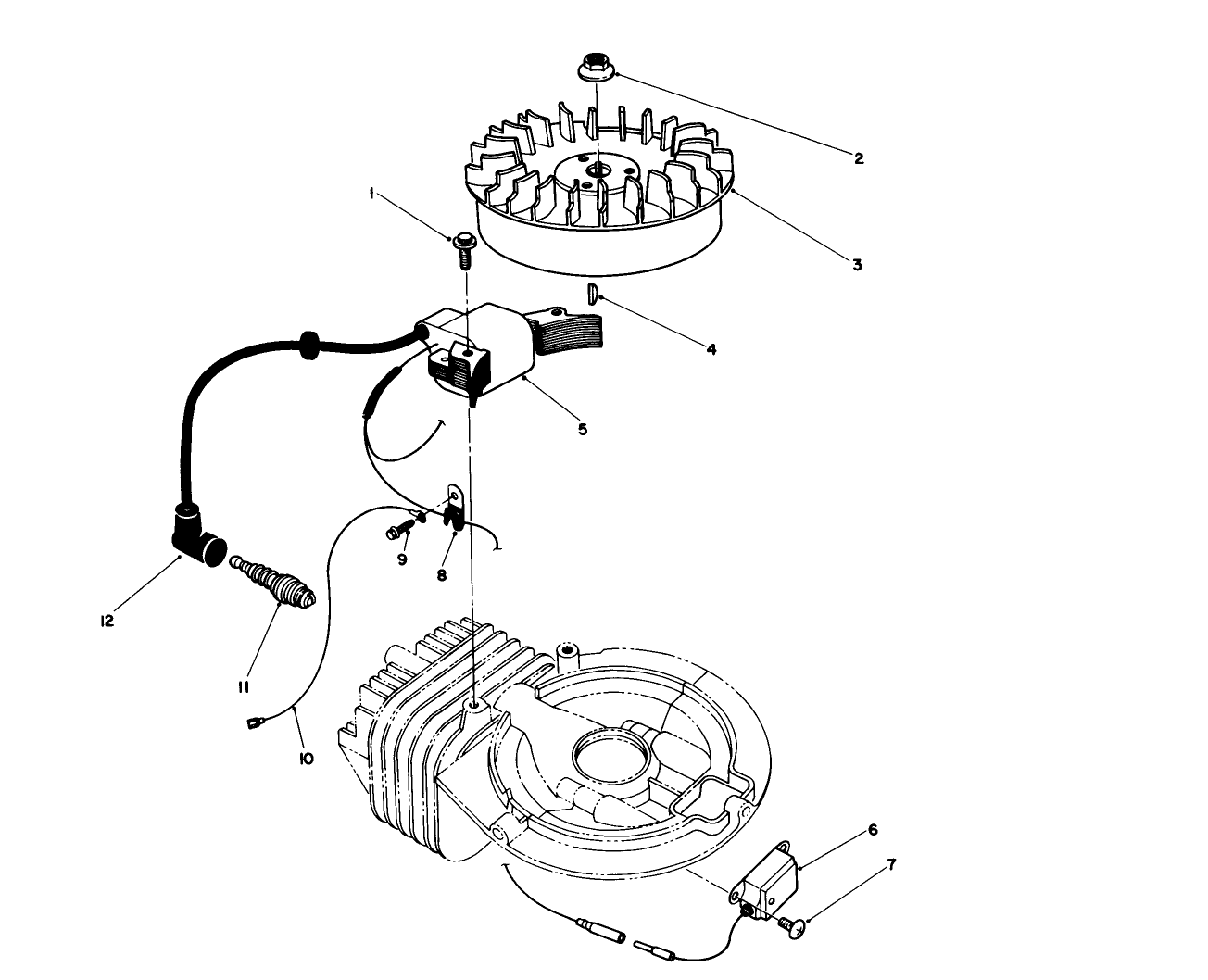 2
1
3
4
5
9
8
12
11
10
6
7