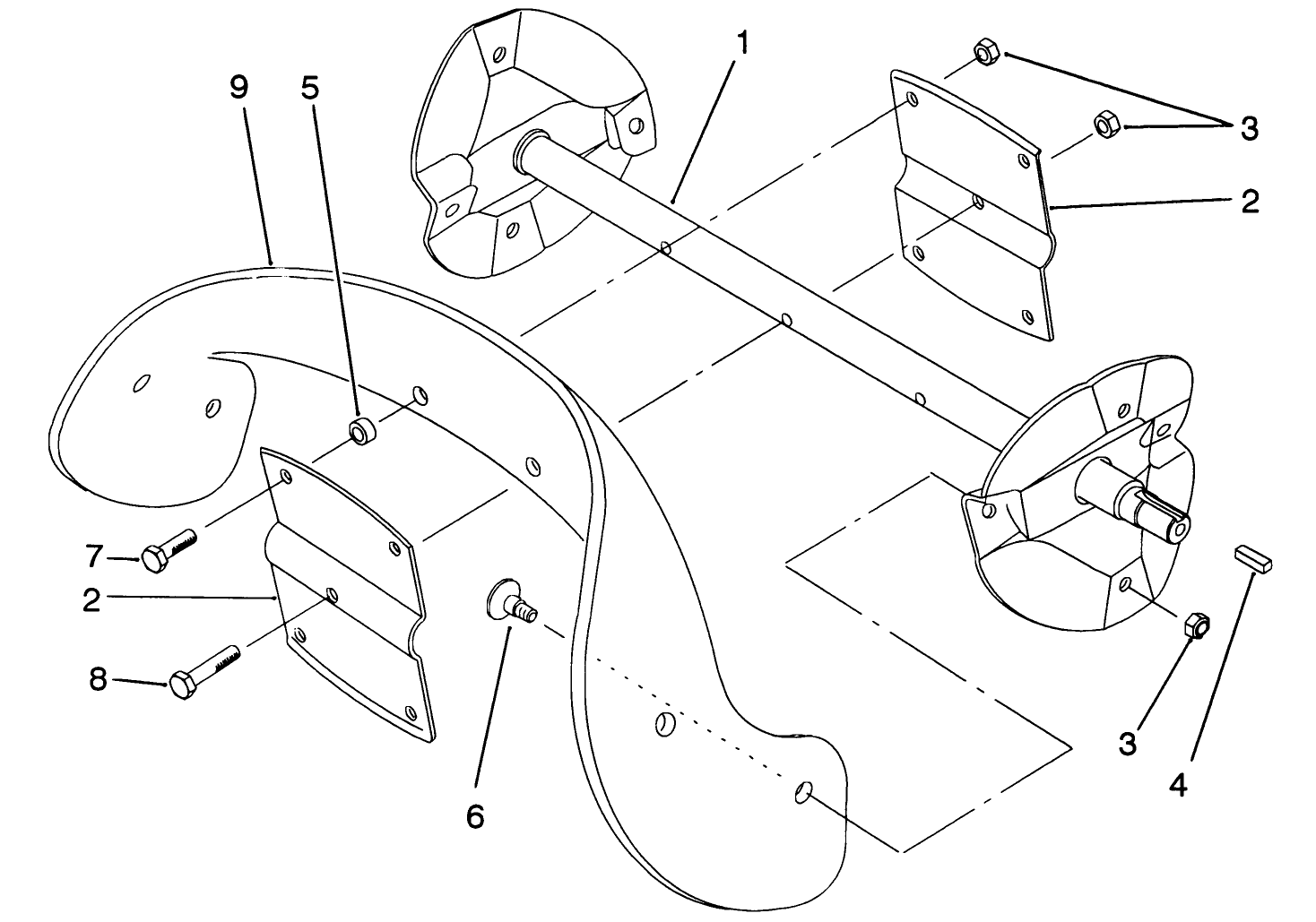 9
5
1
3
2
7
2
8
6
3
4