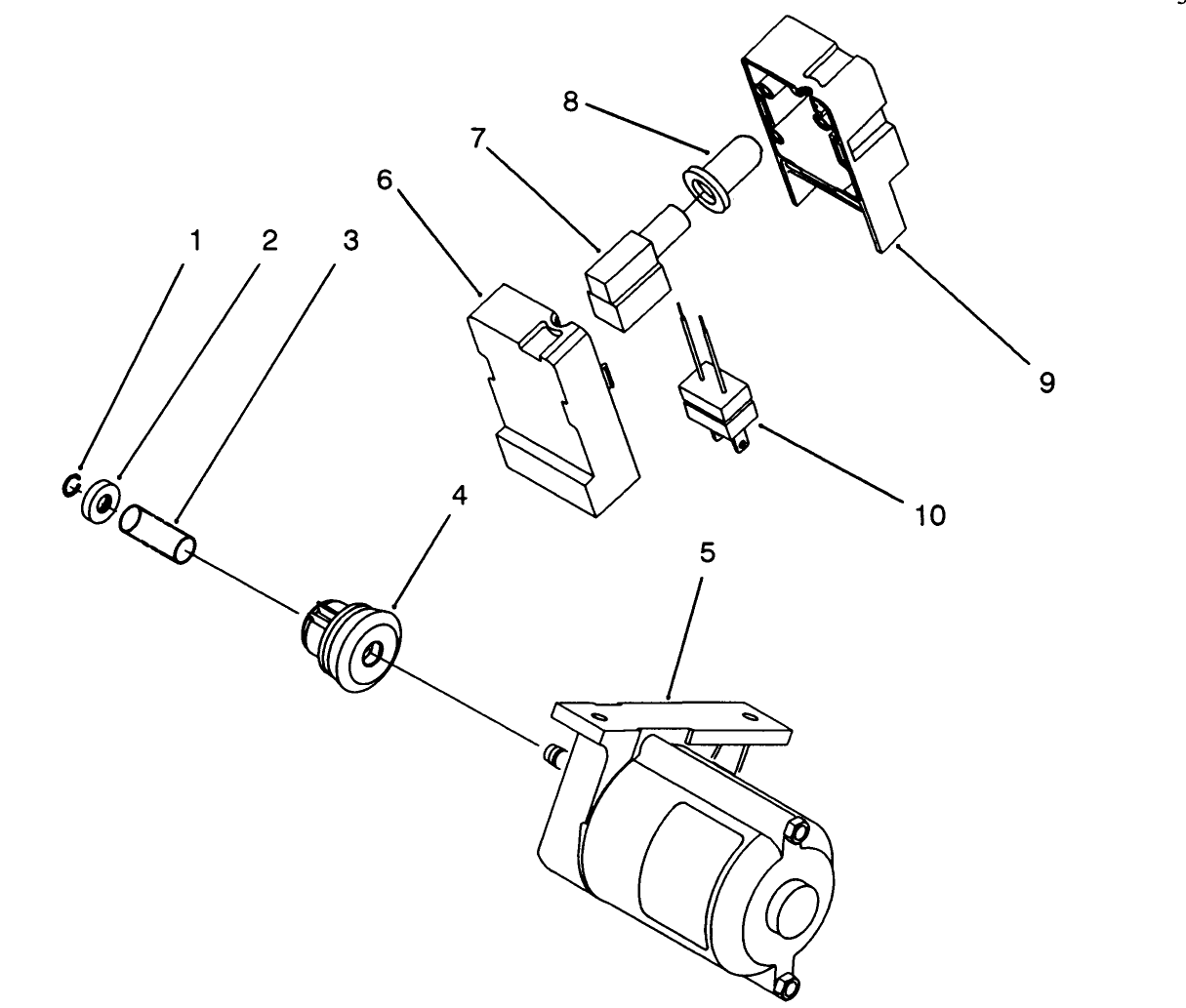 8
7
6
1
2
3
9
10
4
5