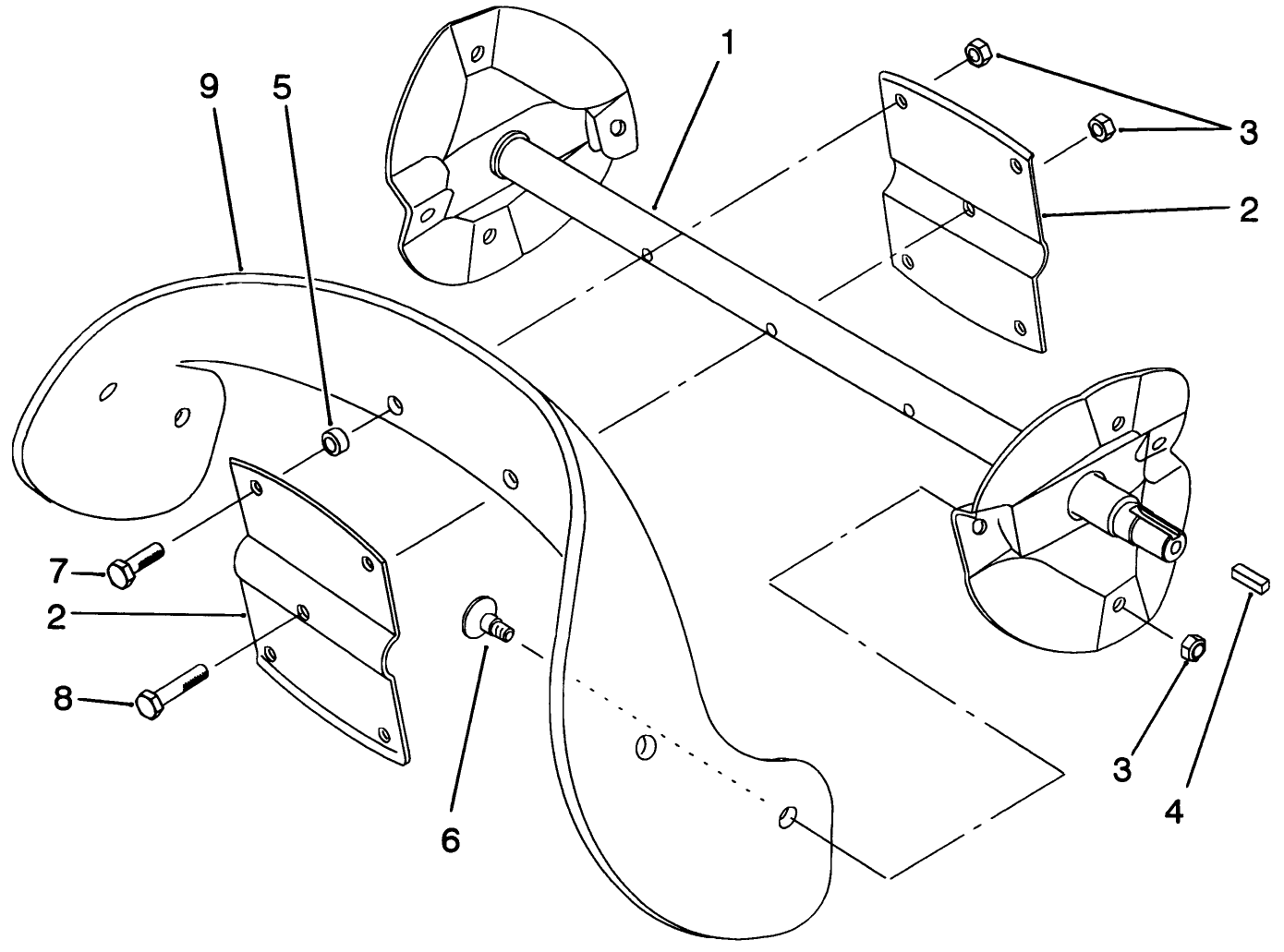 9
5
1
3
2
7
2
8
6
3
4