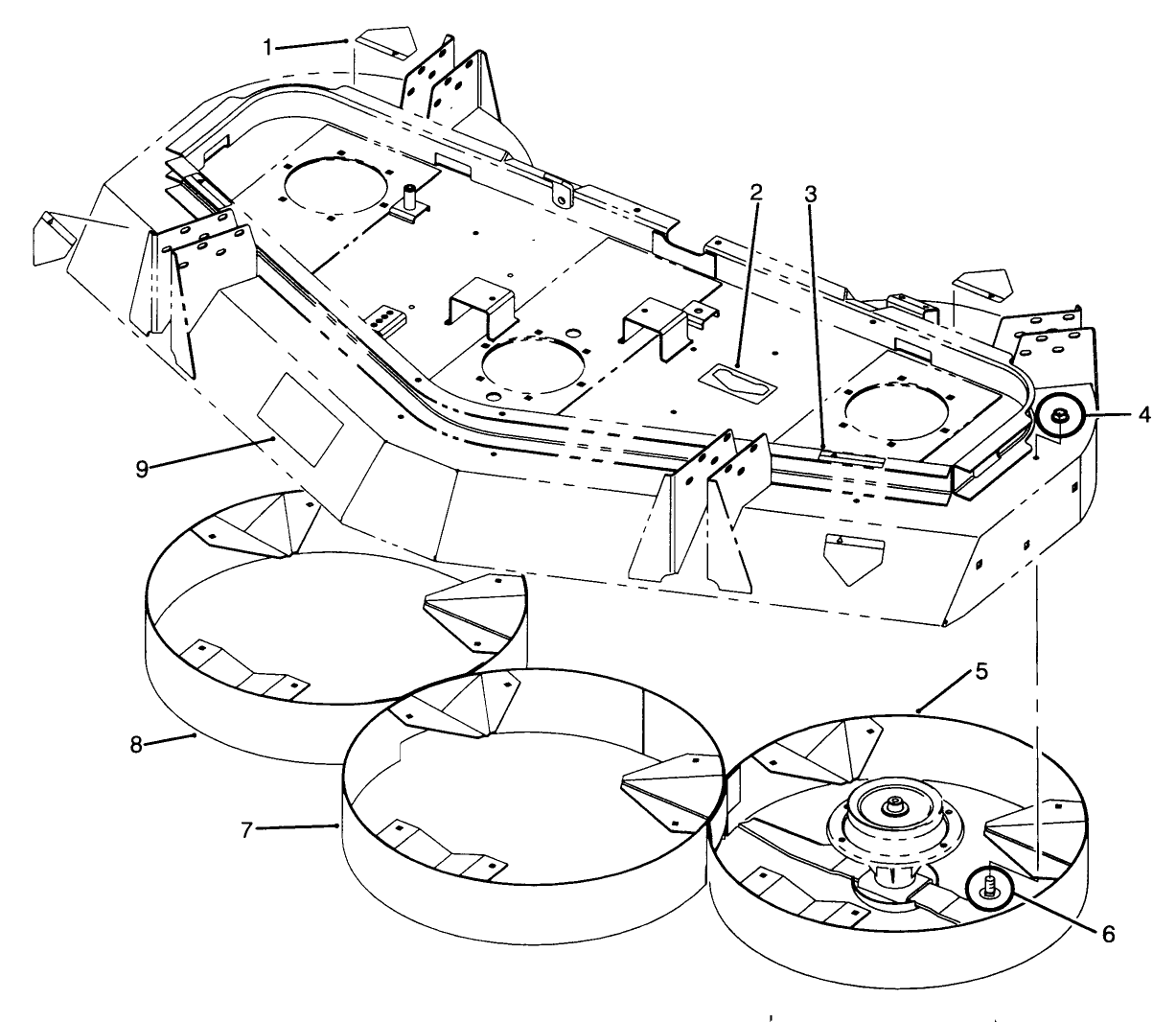 1
2
3
4
9
5
8
7
6