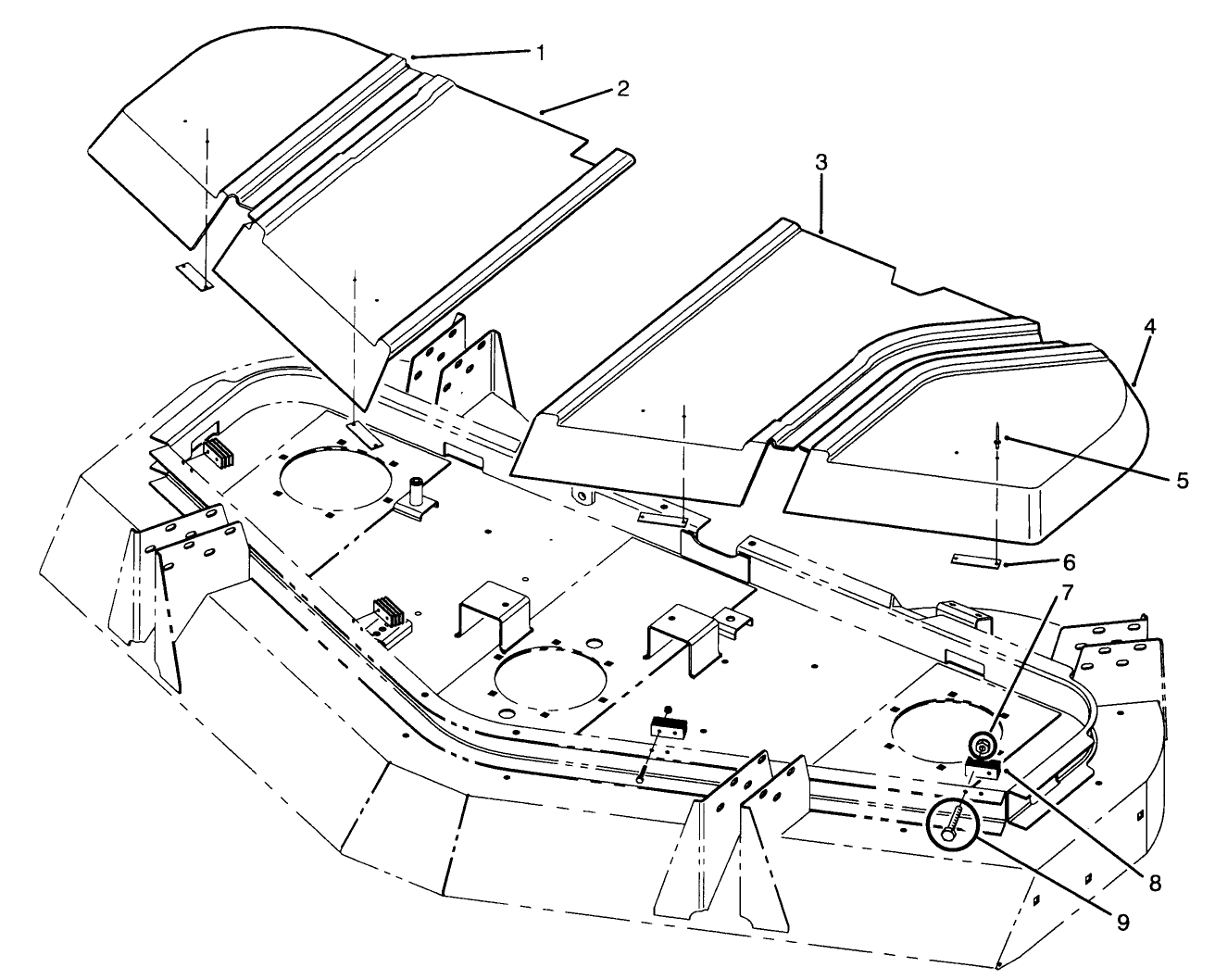 1
2
3
4
5
6
7
8
9