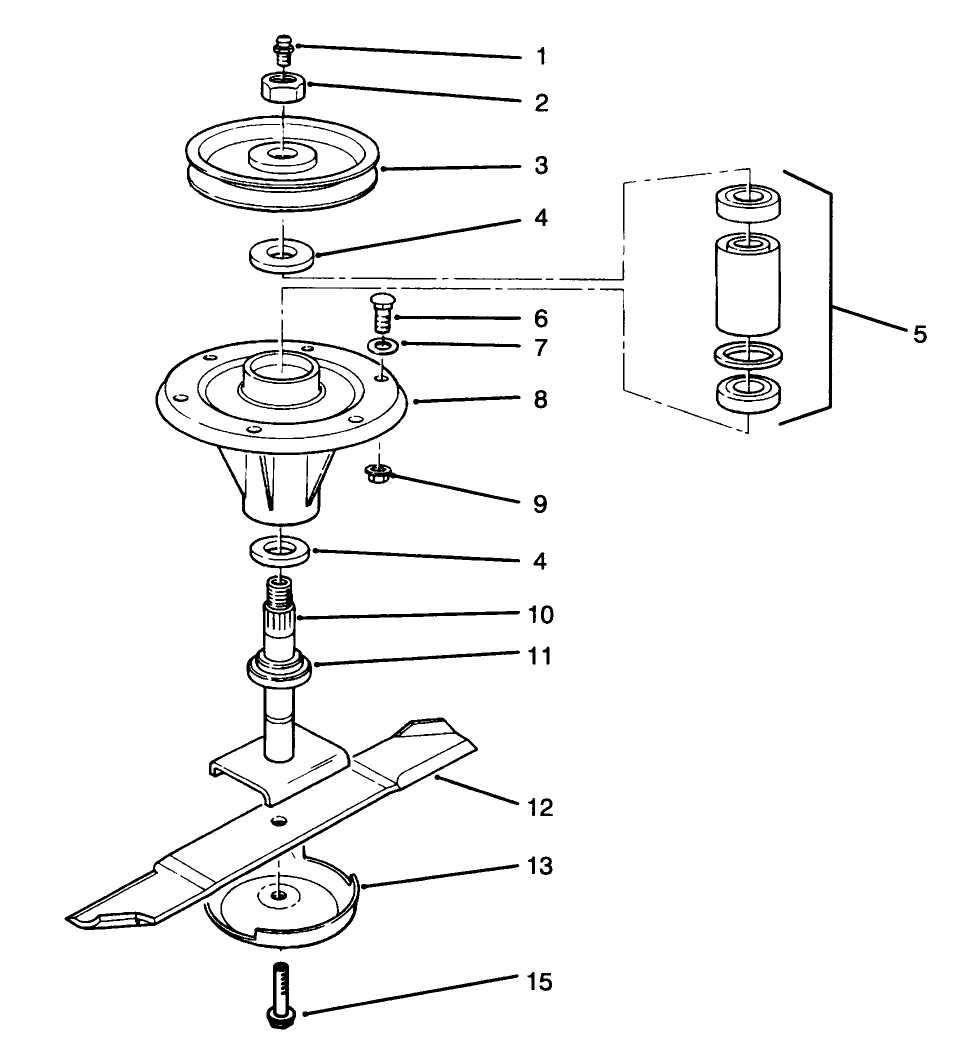 1
2
3
4
5
6
7
8
9
4
10
11
12
13
15