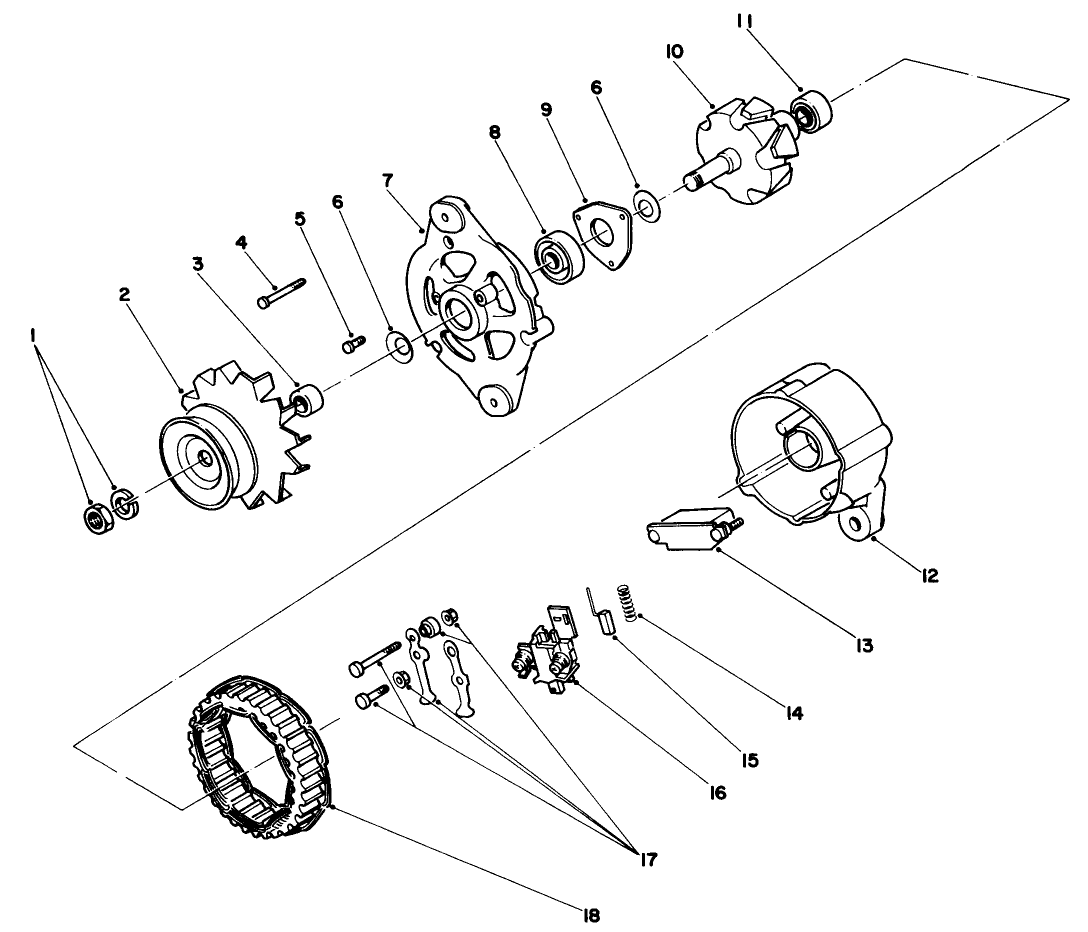 11
10
6
9
8
7
6
5
4
3
2
1
12
13
14
15
16
17
18