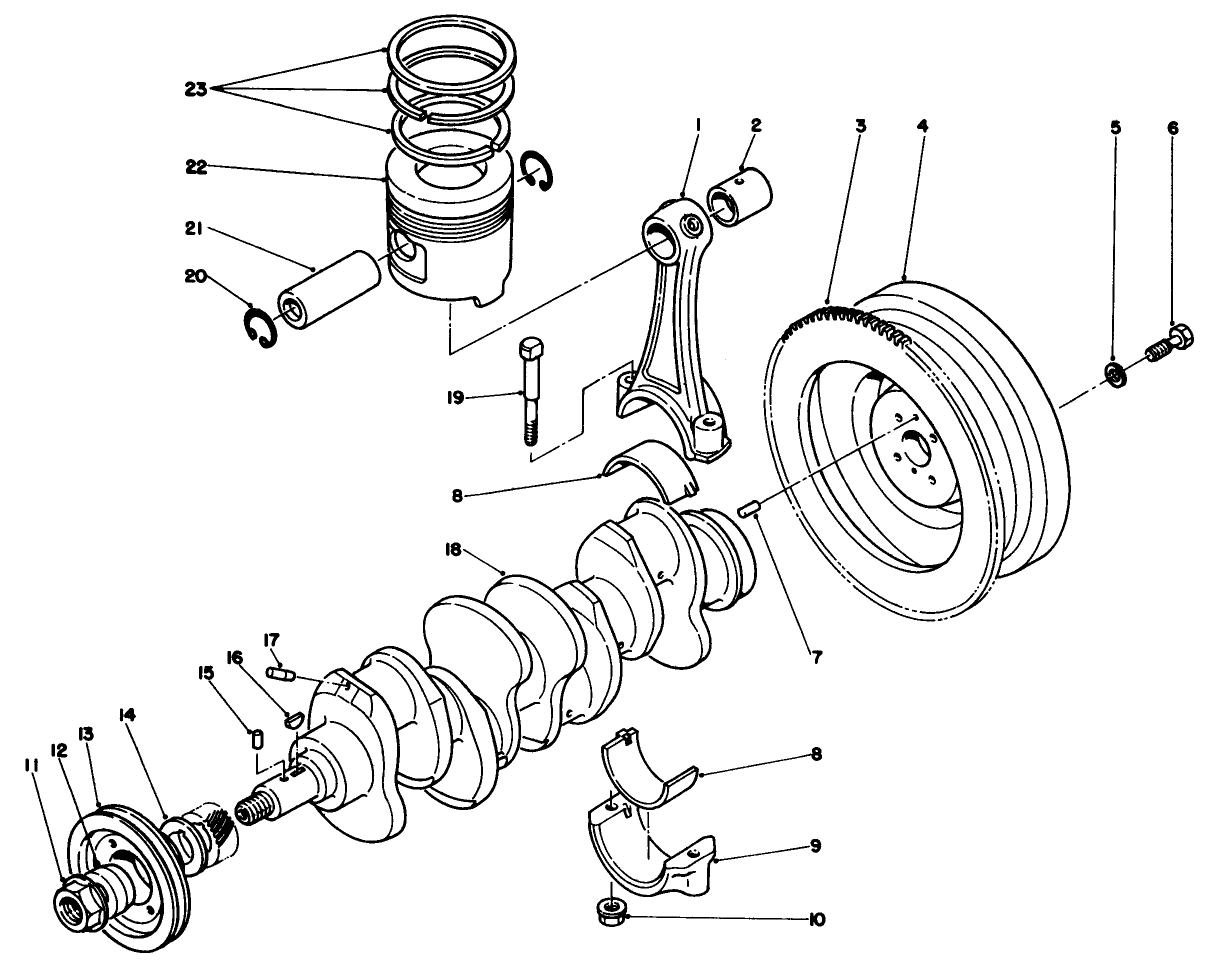 23
22
21
20
1
2
3
4
5
6
19
8
18
7
17
16
15
14
13
12
11
8
9
10