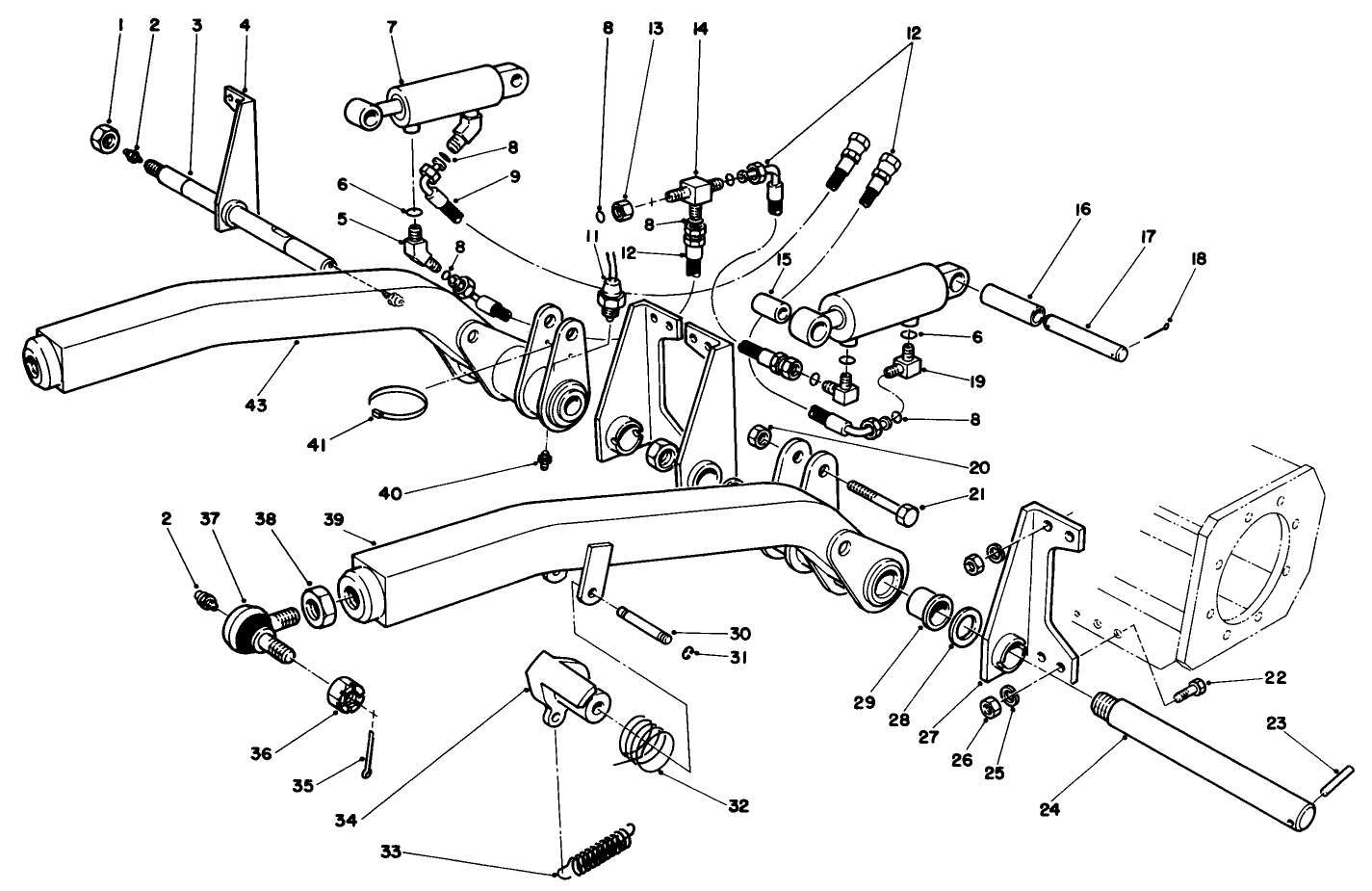 1 2 3 4 7 8 13 14 12
8
9
6
5
8
11
8
12
15
16
17
18
6
19
8
43
41
40
20
21
2 37 38 39
30
31
29
28
27
26
25
22
23
24
36
35
34
32
33