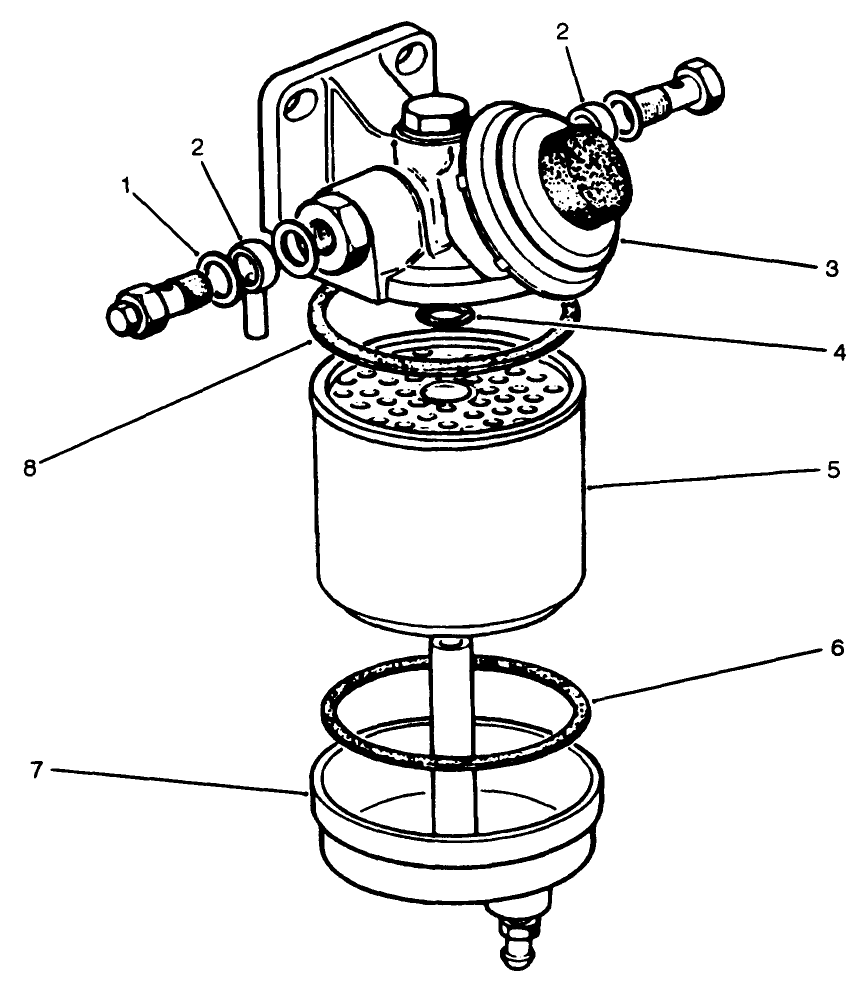 2
2
1
3
4
8
5
6
7