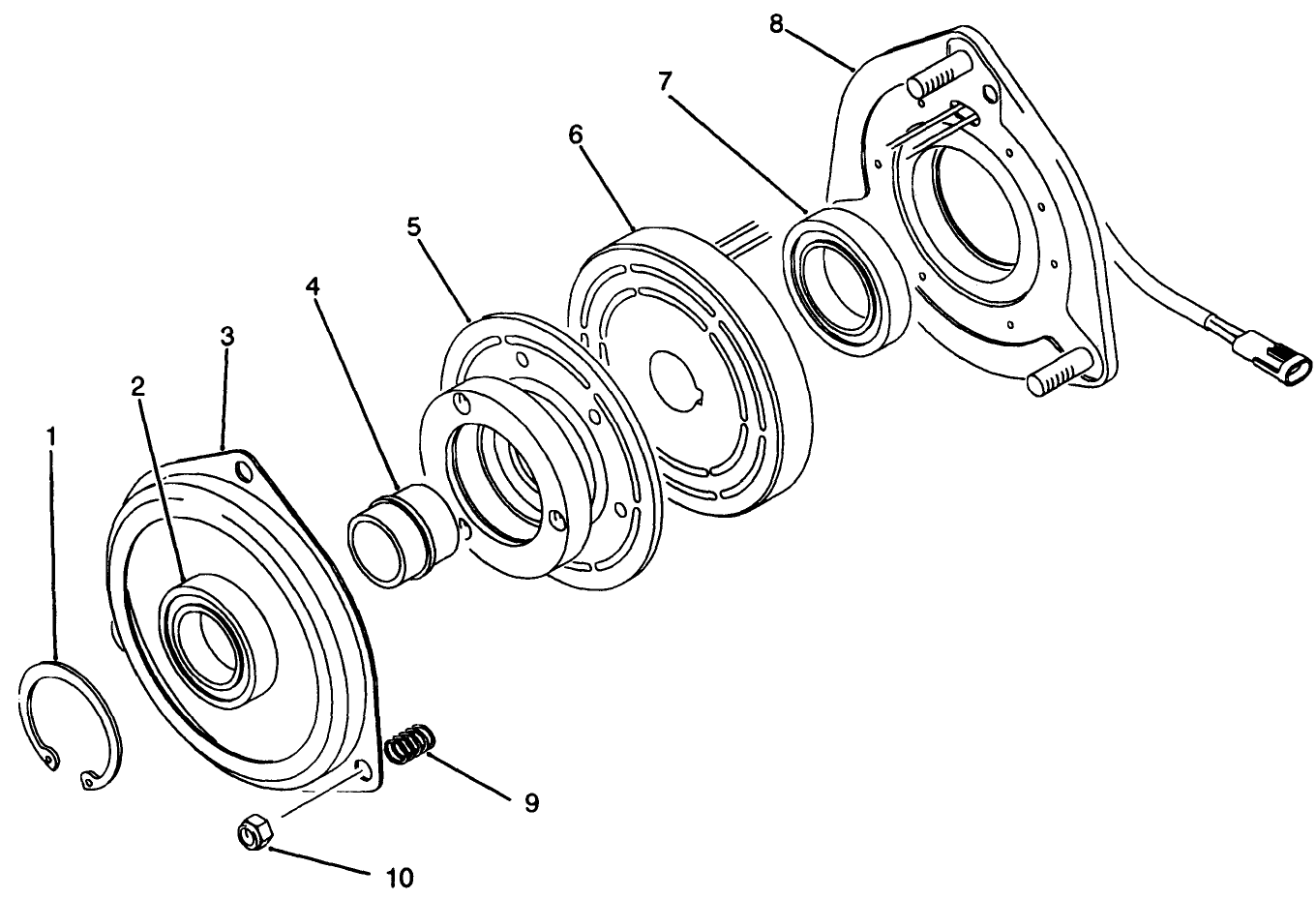 8
7
6
5
4
3
2
1
9
10